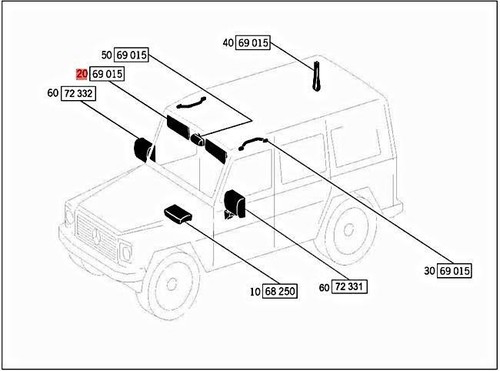 40 69 015

50 69 015

20 69 015

60 72 332

30 69 015

60 72 331

10 68 250