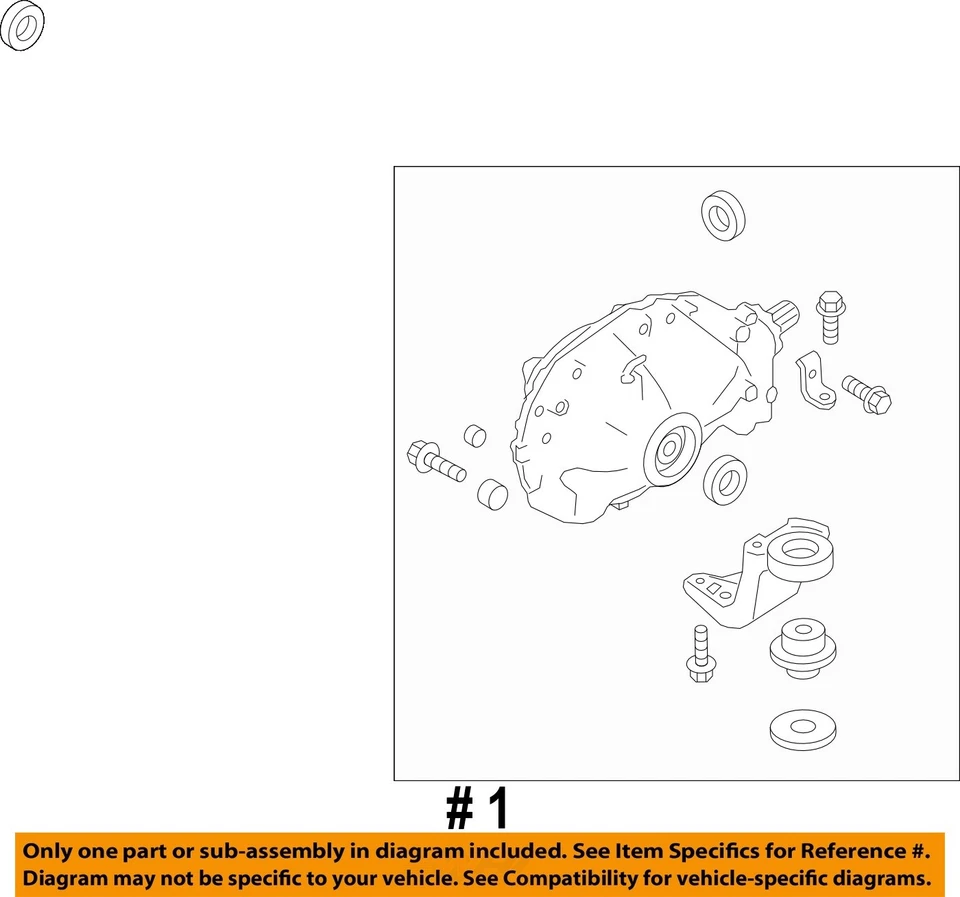 # 1

Only one part or sub-assembly in diagram included. See Item Specifics for Reference #. Diagram may not be specific to your vehicle. See Compatibility for vehicle-specific diagrams.