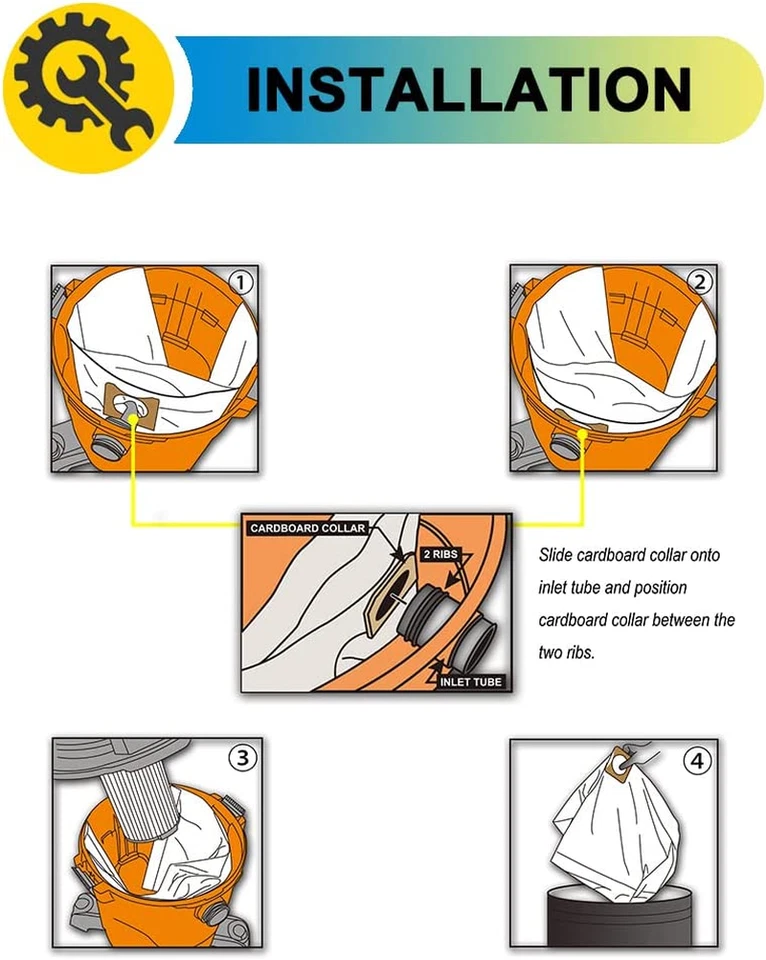 INSTALLATION

1

2

CARDBOARD COLLAR

2 RIBS

INLET TUBE

Slide cardboard collar onto inlet tube and position cardboard collar between the two ribs.

3

4