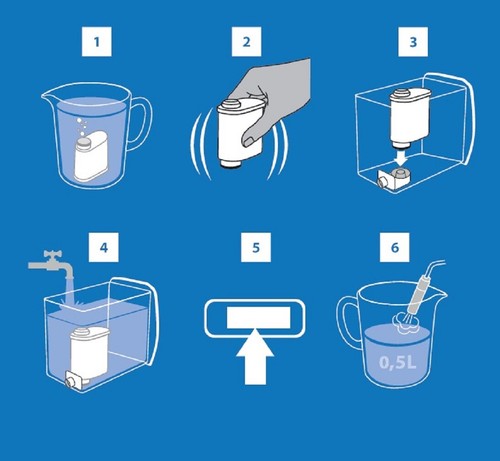 1

2

3

4

5

6

0,5L