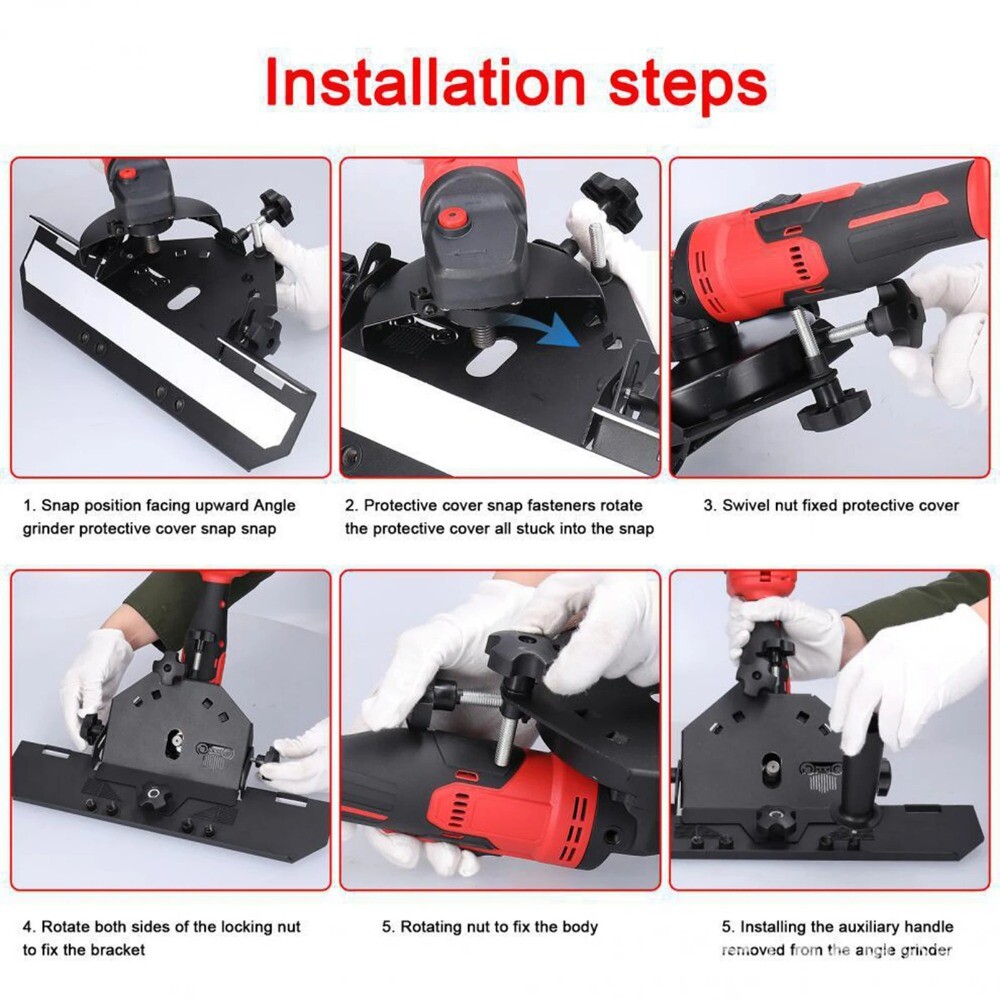 Installation steps

1. Snap position facing upward Angle grinder protective cover snap snap

2. Protective cover snap fasteners rotate the protective cover all stuck into the snap

3. Swivel nut fixed protective cover

4. Rotate both sides of the locking nut to fix the bracket

5. Rotating nut to fix the body

5. Installing the auxiliary handle removed from the angle grinder