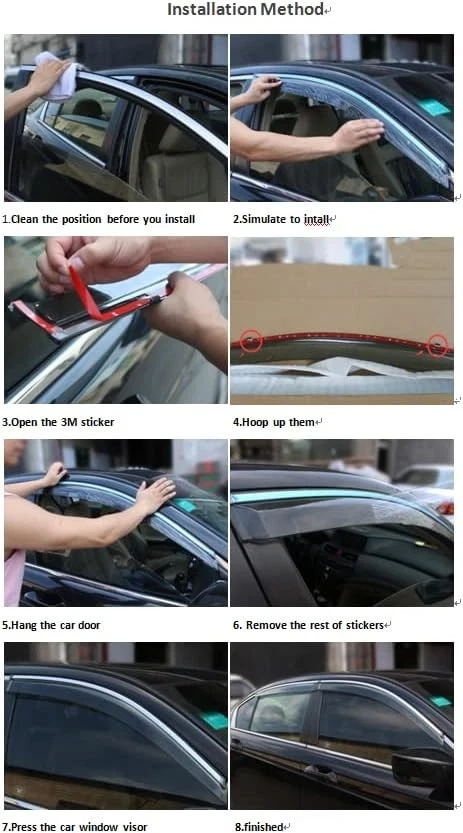 Installation Method

1.Clean the position before you install

2.Simulate to intall

3.Open the 3M sticker

4.Hoop up them

5.Hang the car door

6. Remove the rest of stickers

7.Press the car window visor

8.finished