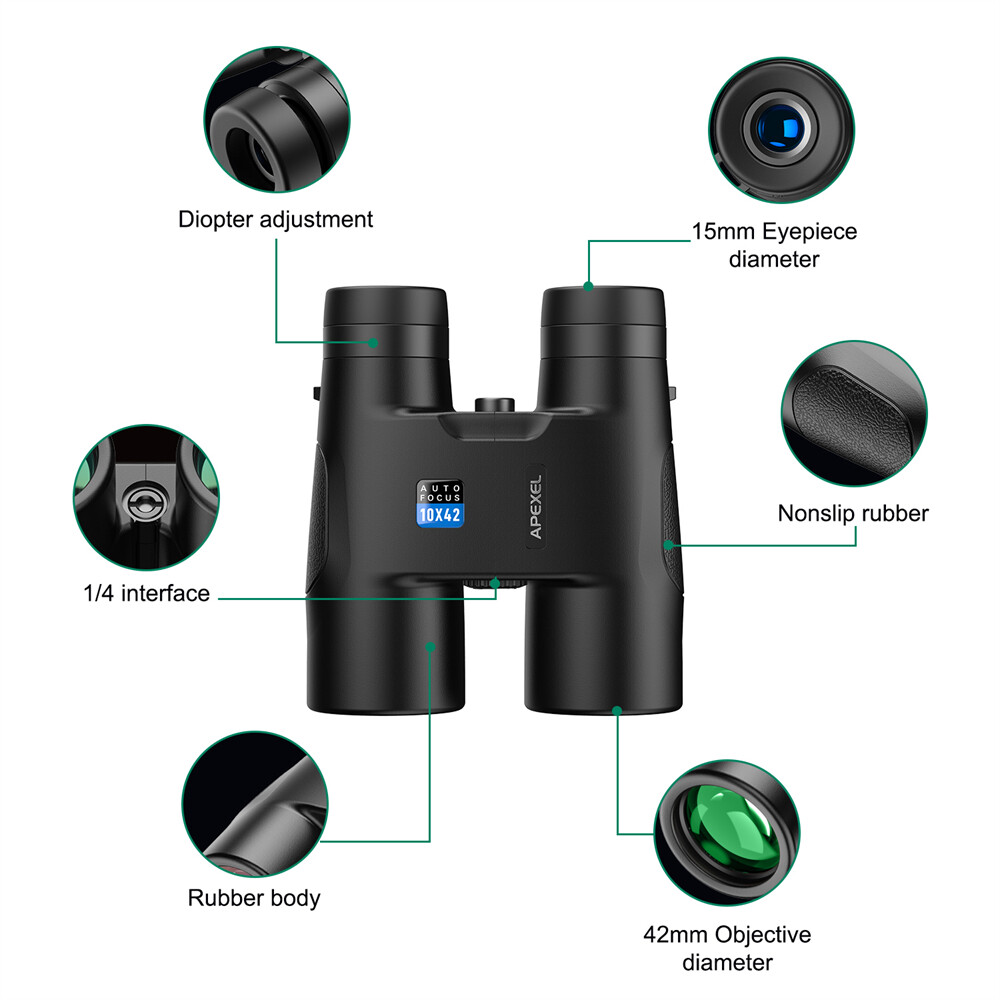 Diopter adjustment

15mm Eyepiece diameter

AUTO FOCUS 10X42

APEXEL

Nonslip rubber

1/4 interface

Rubber body

42mm Objective diameter