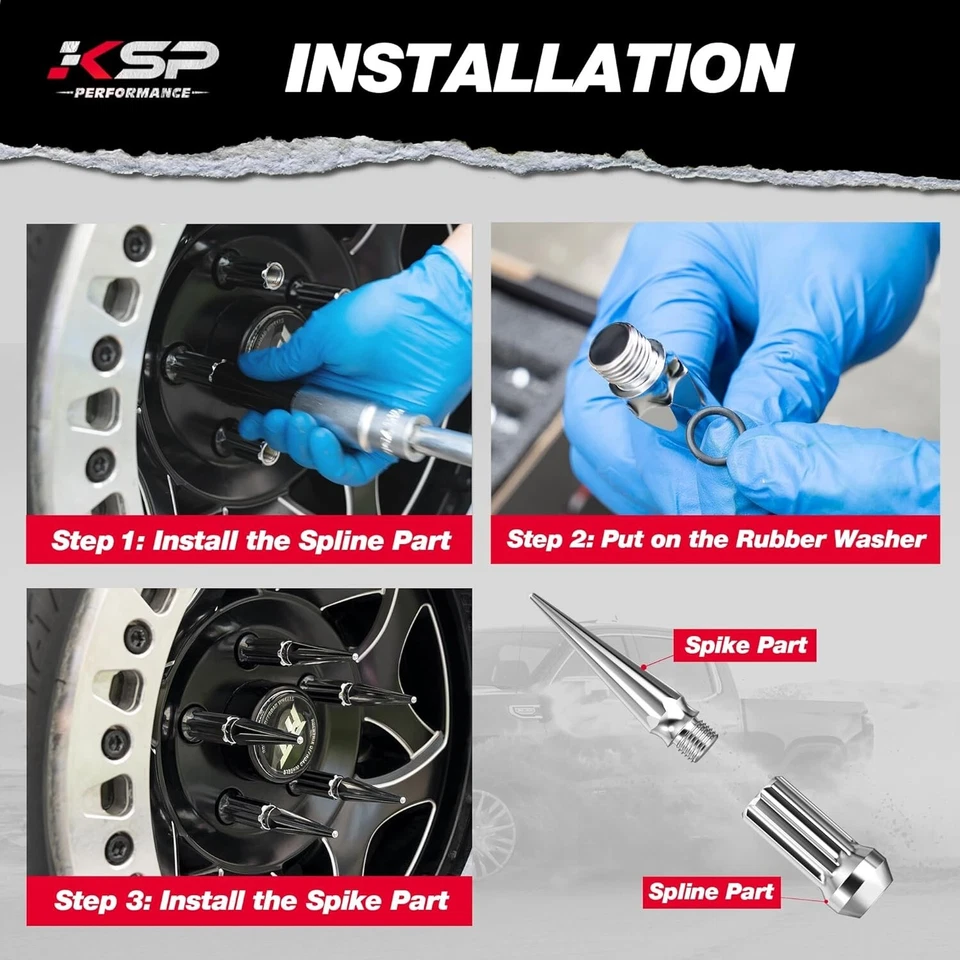 KSP
PERFORMANCE

INSTALLATION

Step 1: Install the Spline Part

Step 2: Put on the Rubber Washer

Step 3: Install the Spike Part

Spike Part

Spline Part