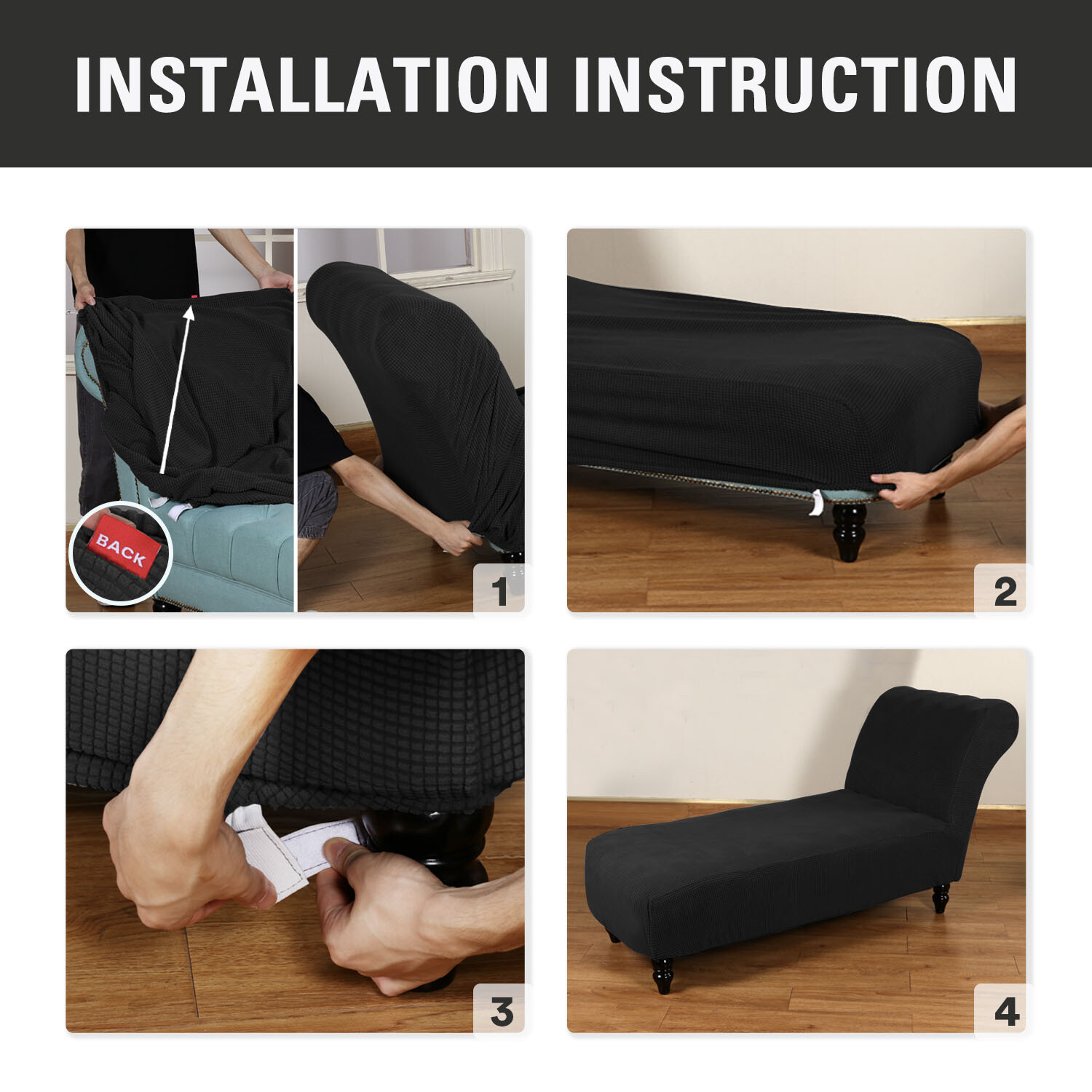 INSTALLATION INSTRUCTION

BACK

1

2

3

4