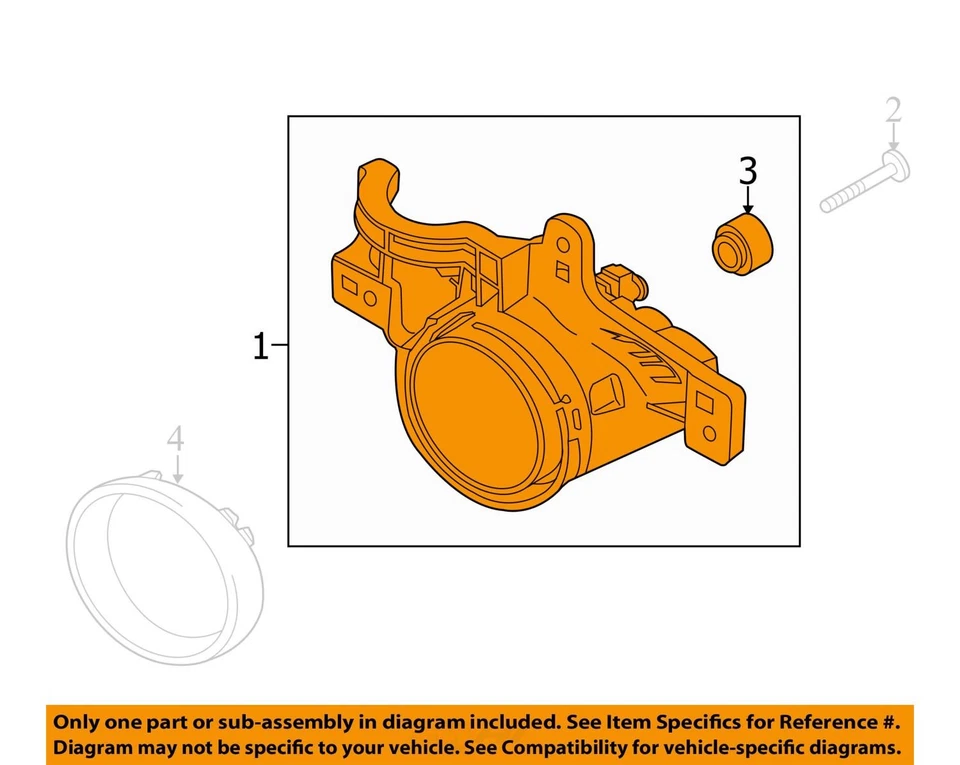 2

3

1

4

Only one part or sub-assembly in diagram included. See Item Specifics for Reference #. Diagram may not be specific to your vehicle. See Compatibility for vehicle-specific diagrams.