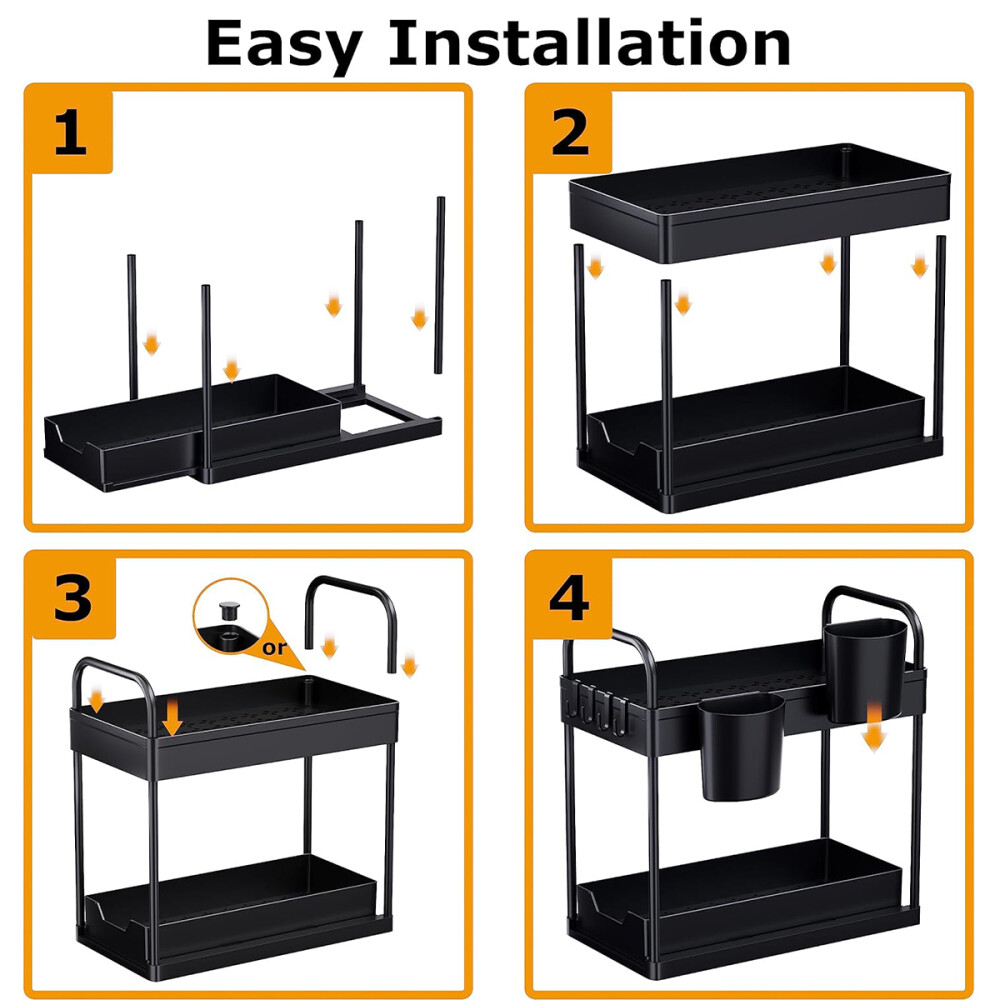 Easy Installation

1

2

3

or

4