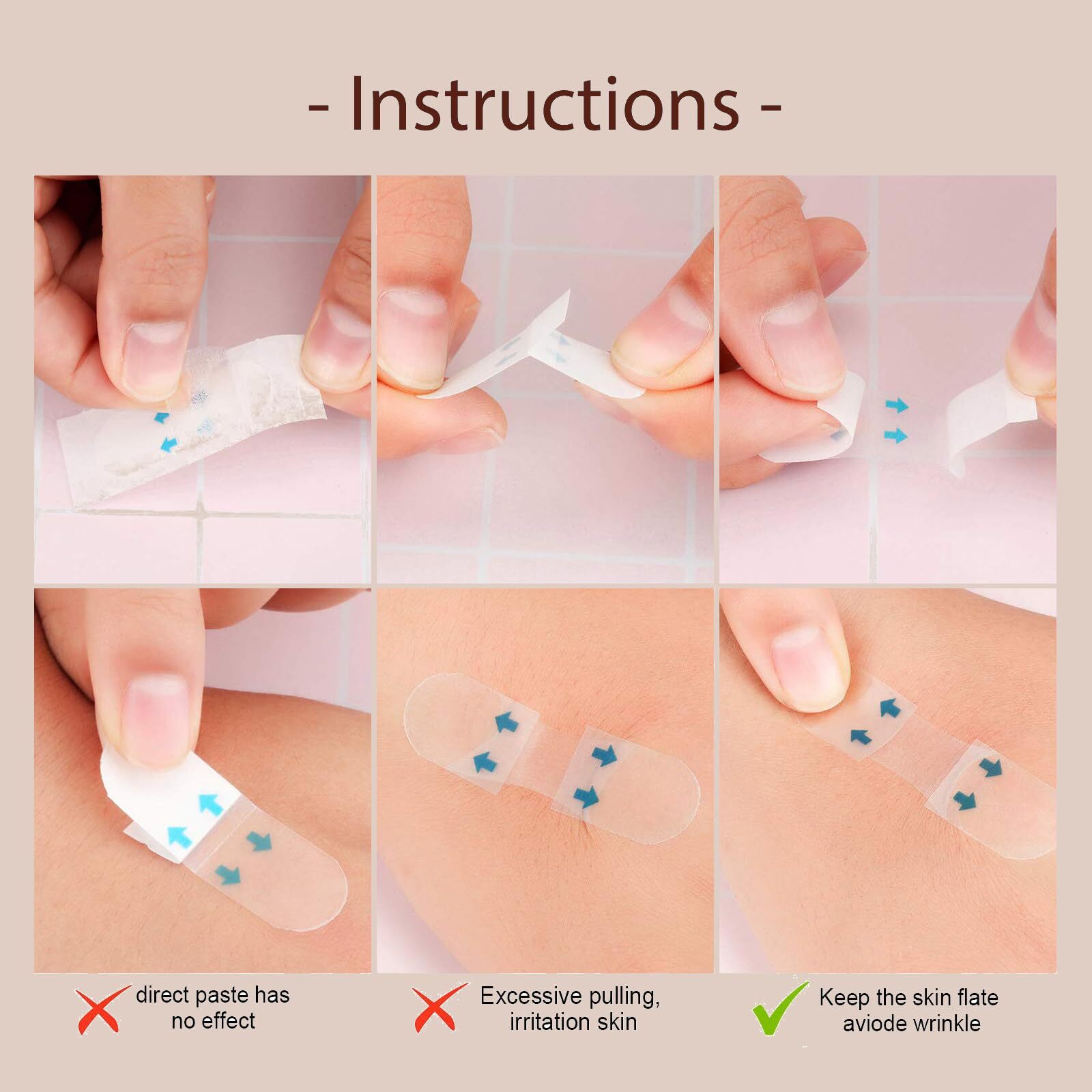 - Instructions -

direct paste has no effect

Excessive pulling, irritation skin

Keep the skin flate aviode wrinkle