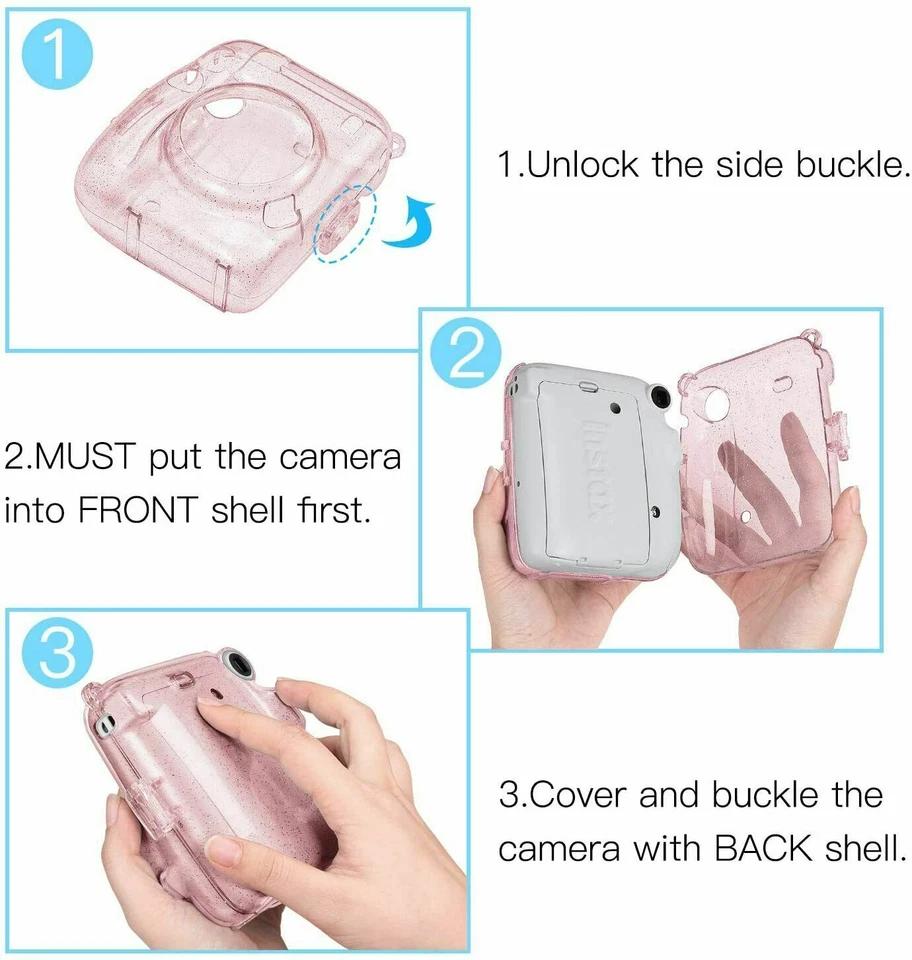 1

1.Unlock the side buckle.

2

instax

2.MUST put the camera into FRONT shell first.

3

3.Cover and buckle the camera with BACK shell.