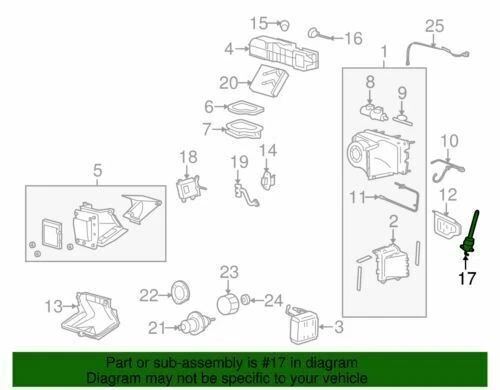 15
16
25
4
1
20
8
9
6
7
10
18
19
14
5
11
12
2
17
23
22
24
13
21
3

Part or sub-assembly is #17 in diagram
Diagram may not be specific to your vehicle