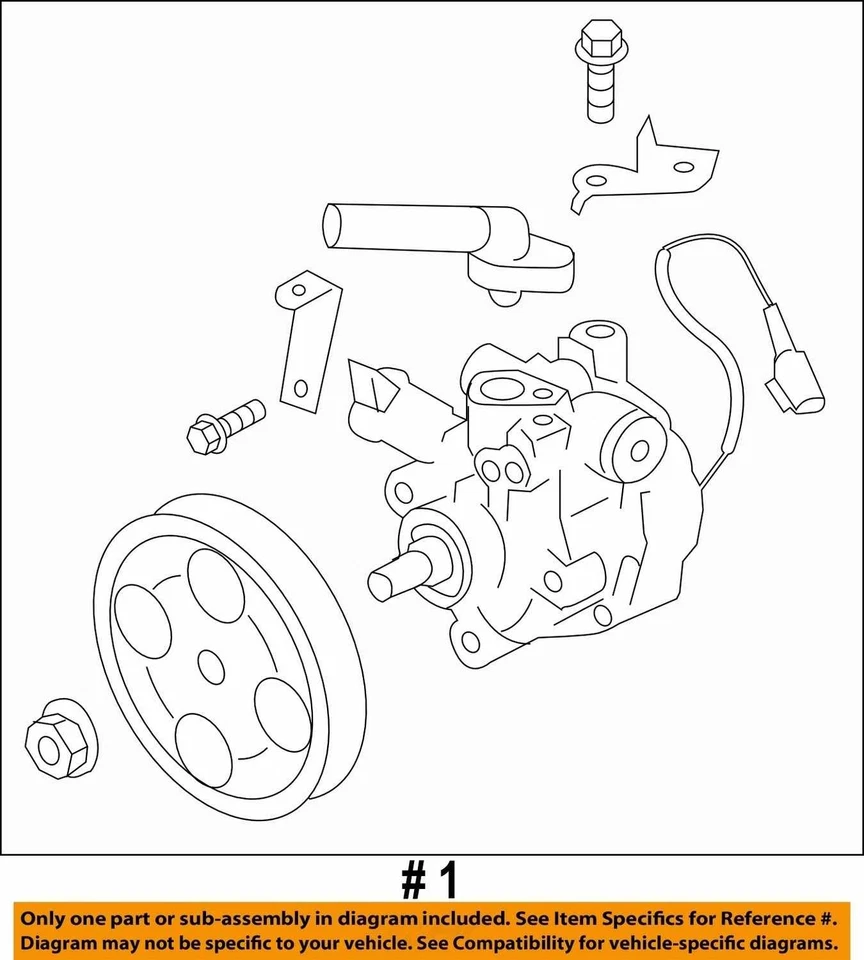 # 1

Only one part or sub-assembly in diagram included. See Item Specifics for Reference #.
Diagram may not be specific to your vehicle. See Compatibility for vehicle-specific diagrams.