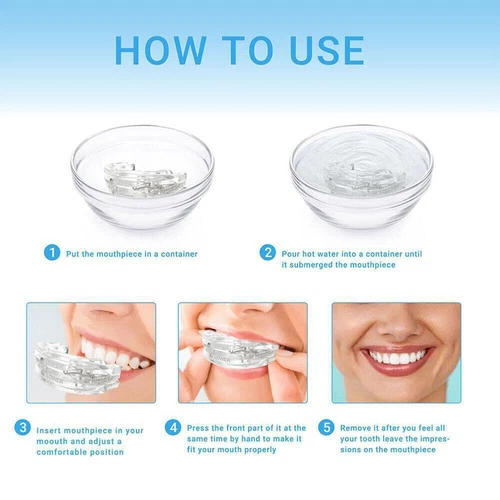 HOW TO USE

1 Put the mouthpiece in a container

2 Pour hot water into a container until it submerged the mouthpiece

LOWER

LOWER

3 Insert mouthpiece in your moouth and adjust a comfortable position

4 Press the front part of it at the same time by hand to make it fit your mouth properly

5 Remove it after you feel all your tooth leave the impressions on the mouthpiece