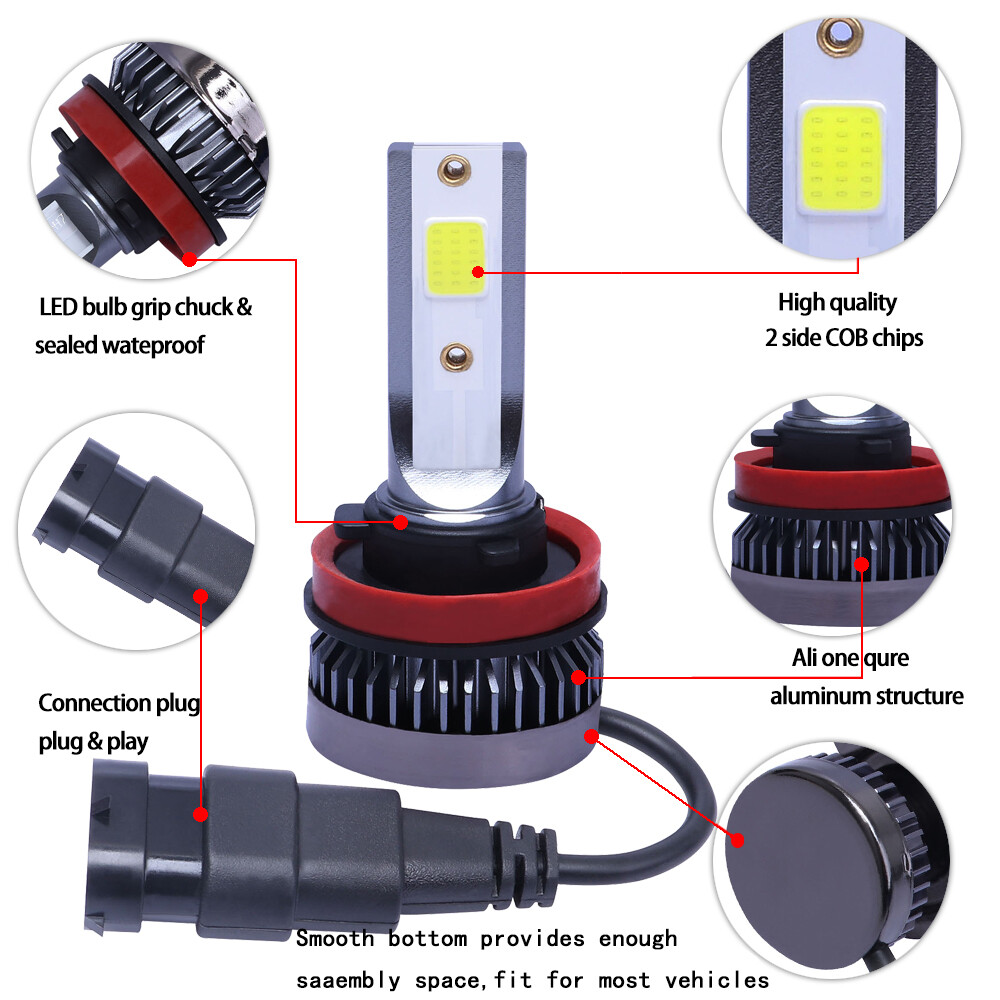 LED bulb grip chuck &
sealed wateproof

High quality
2 side COB chips

Connection plug
plug & play

Ali one qure
aluminum structure

Smooth bottom provides enough
saaembly space,fit for most vehicles