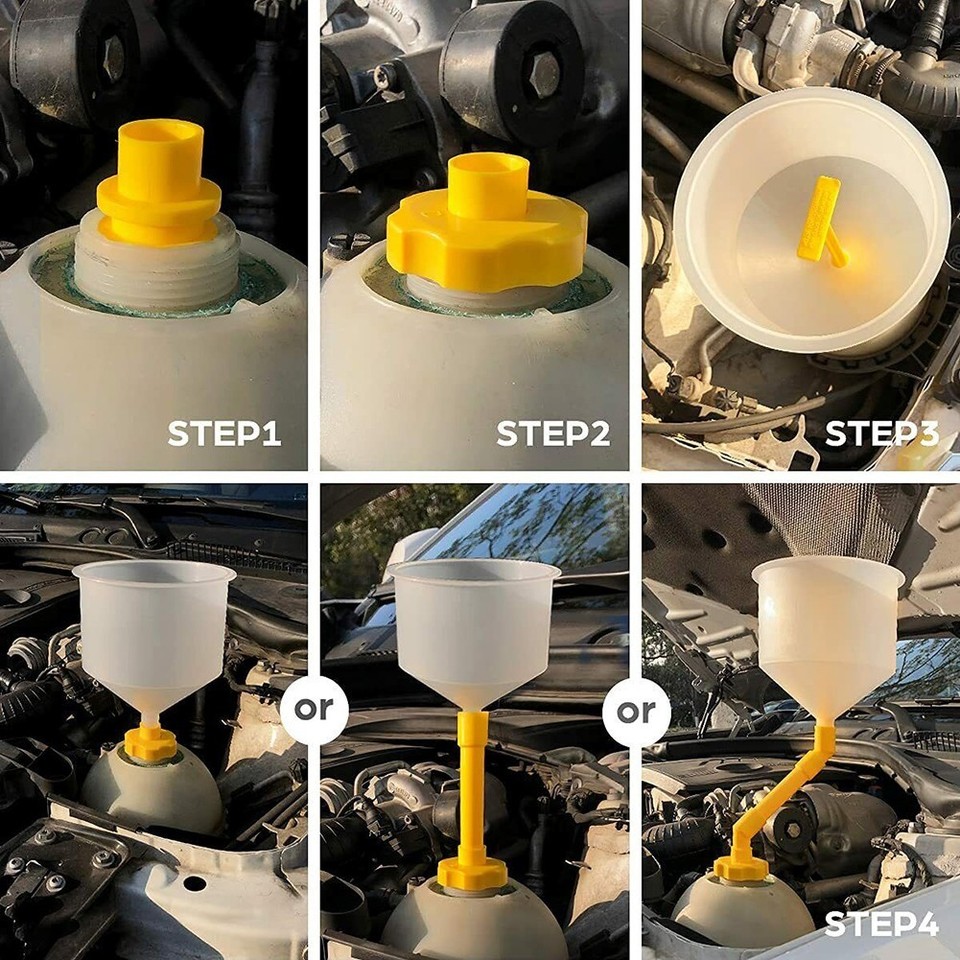 STEP1

STEP2

STEP3

or

or

STEP4