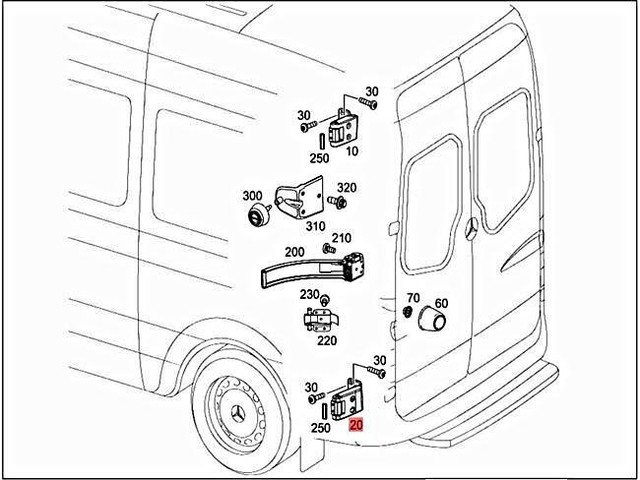 30
30
250
10
300
320
310
210
200
230
220
70
60
30
30
250
20