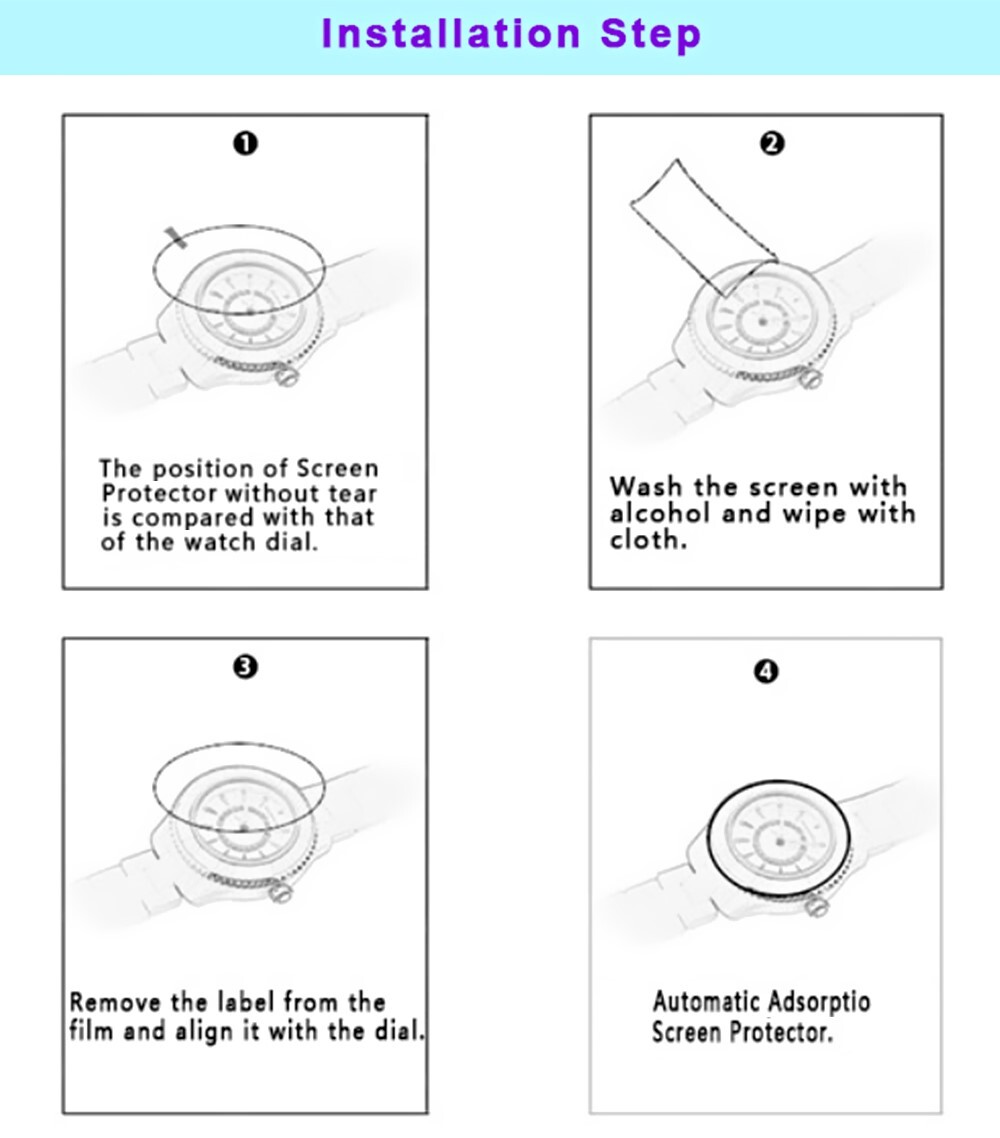 Installation Step

❶

The position of Screen Protector without tear is compared with that of the watch dial.

❷

Wash the screen with alcohol and wipe with cloth.

❸

Remove the label from the film and align it with the dial.

❹

Automatic Adsorptio Screen Protector.