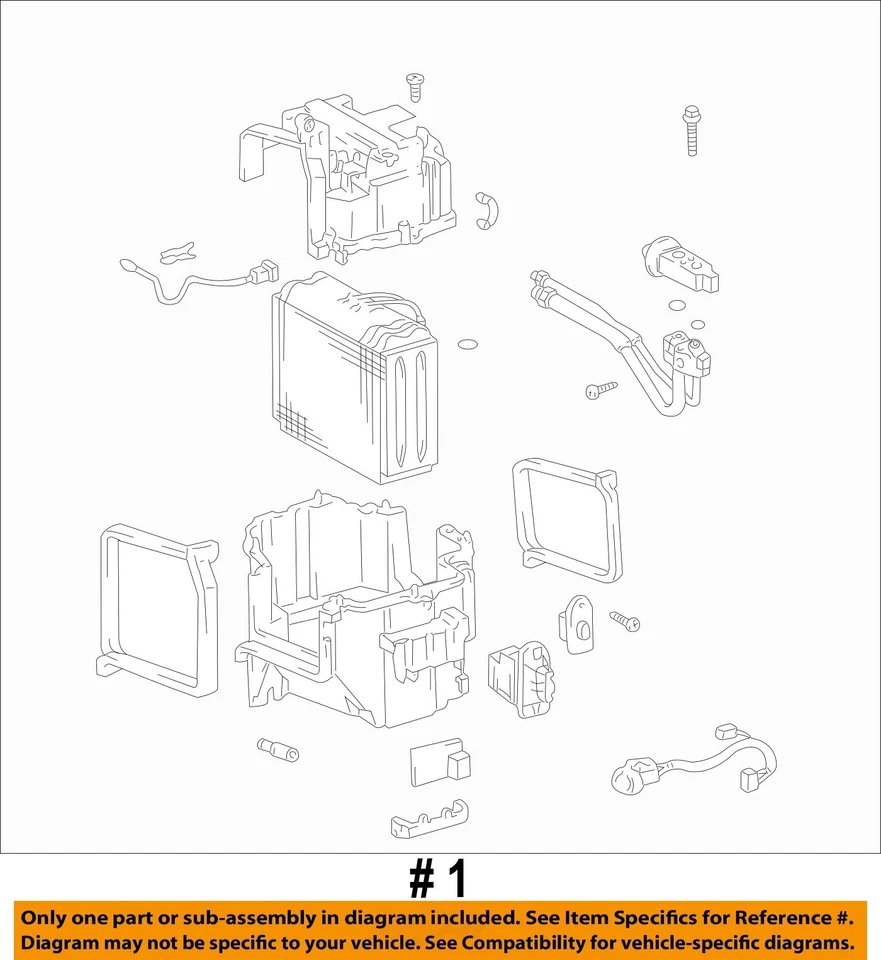 # 1

Only one part or sub-assembly in diagram included. See Item Specifics for Reference #.
Diagram may not be specific to your vehicle. See Compatibility for vehicle-specific diagrams.