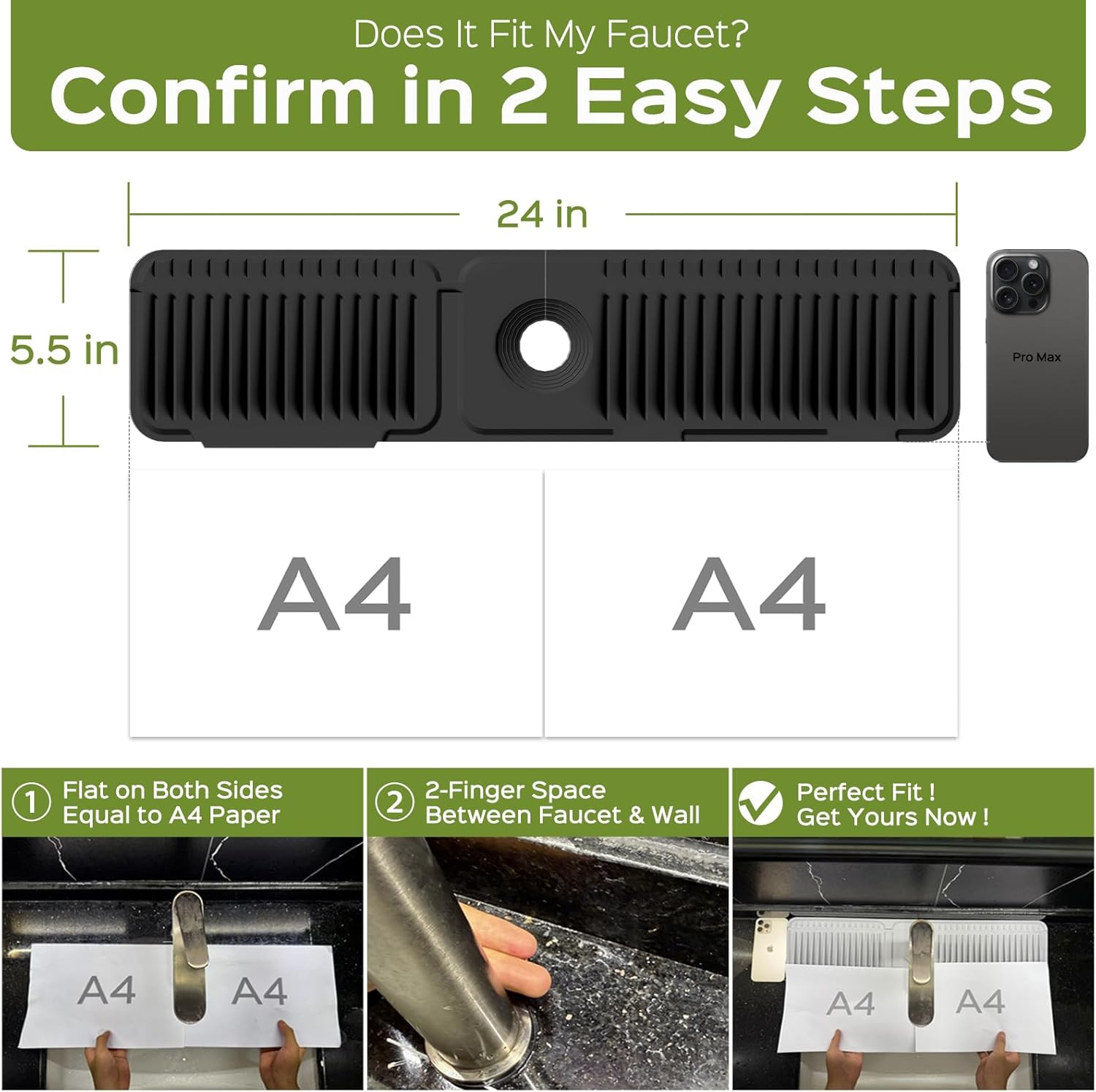 Does It Fit My Faucet?
Confirm in 2 Easy Steps

24 in

5.5 in

Pro Max

A4

A4

① Flat on Both Sides Equal to A4 Paper

② 2-Finger Space Between Faucet & Wall

Perfect Fit ! Get Yours Now !

A4 A4

A4 A4