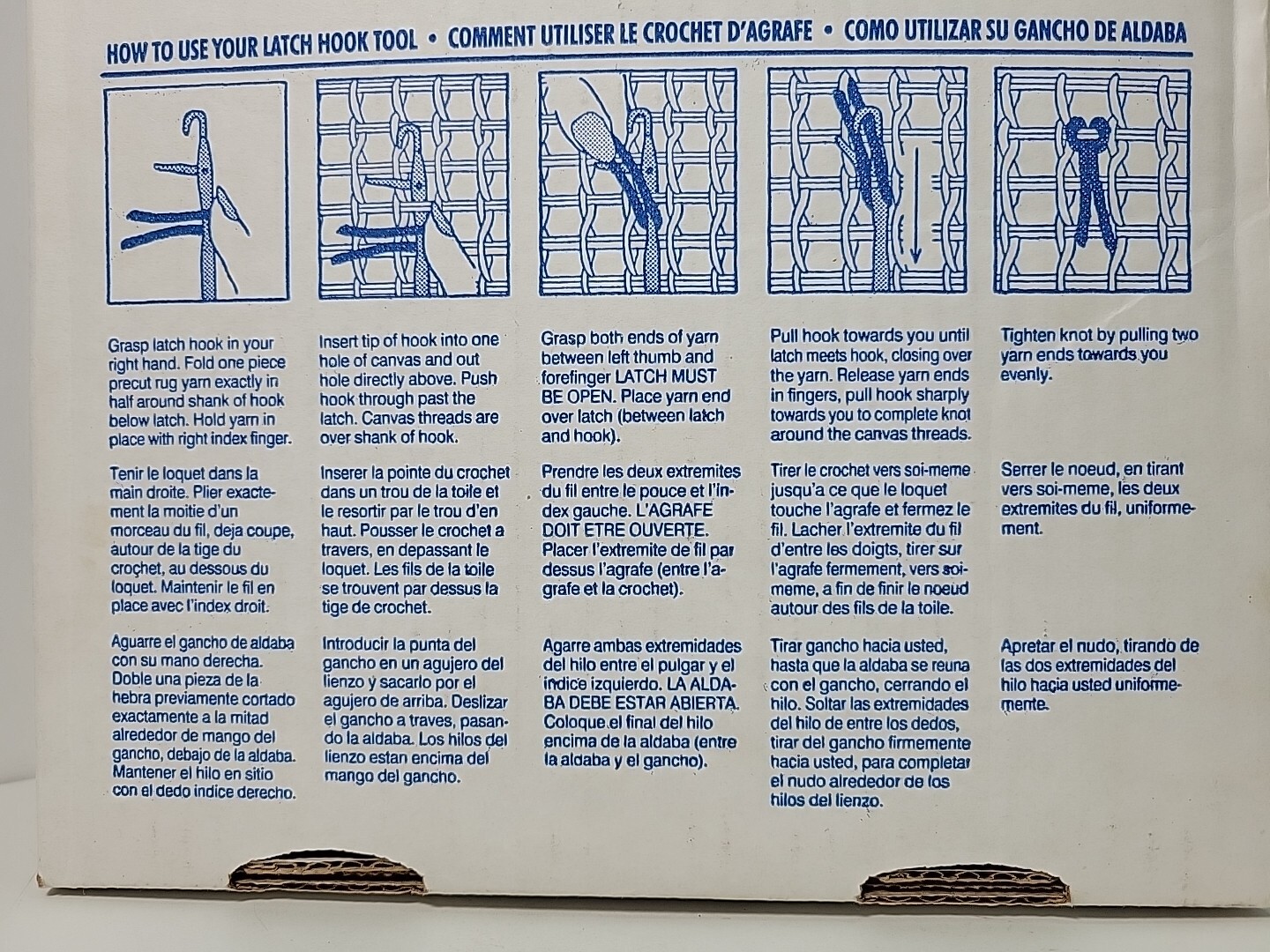 HOW TO USE YOUR LATCH HOOK TOOL • COMMENT UTILISER LE CROCHET D'AGRAFE • COMO UTILIZAR SU GANCHO DE ALDABA

Grasp latch hook in your right hand. Fold one piece precut rug yarn exactly in half around shank of hook below latch. Hold yarn in place with right index finger.

Tenir le loquet dans la main droite. Plier exactement la moitie d'un morceau du fil, deja coupe, autour de la tige du crochet, au dessous du loquet. Maintenir le fil en place avec l'index droit.

Aguarre el gancho de aldaba con su mano derecha. Doble una pieza de la hebra previamente cortado exactamente a la mitad alrededor de mango del gancho, debajo de la aldaba. Mantener el hilo en sitio con el dedo indice derecho.

Insert tip of hook into one hole of canvas and out hole directly above. Push hook through past the latch. Canvas threads are over shank of hook.

Inserer la pointe du crochet dans un trou de la toile et le resortir par le trou d'en haut. Pousser le crochet a travers, en depassant le loquet. Les fils de la toile se trouvent par dessus la tige de crochet.

Introducir la punta del gancho en un agujero del lienzo y sacarlo por el agujero de arriba. Deslizar el gancho a traves, pasando la aldaba. Los hilos del lienzo estan encima del mango del gancho.

Grasp both ends of yarn between left thumb and forefinger LATCH MUST BE OPEN. Place yarn end over latch (between latch and hook).

Prendre les deux extremites du fil entre le pouce et l'index gauche. L'AGRAFE DOIT ETRE OUVERTE. Placer l'extremite de fil par dessus l'agrafe (entre l'agrafe et la crochet).

Agarre ambas extremidades del hilo entre el pulgar y el indice izquierdo. LA ALDABA DEBE ESTAR ABIERTA. Coloque el final del hilo encima de la aldaba (entre la aldaba y el gancho).

Pull hook towards you until latch meets hook, closing over the yarn. Release yarn ends in fingers, pull hook sharply towards you to complete knot around the canvas threads.

Tirer le crochet vers soi-meme jusqu'a ce que le loquet touche l'agrafe et fermez le fil. Lacher l'extremite du fil d'entre les doigts, tirer sur l'agrafe fermement, vers soi-meme, a fin de finir le noeud autour des fils de la toile.

Tirar gancho hacia usted, hasta que la aldaba se reuna con el gancho, cerrando el hilo. Soltar las extremidades del hilo de entre los dedos, tirar del gancho firmemente hacia usted, para completar el nudo alrededor de los hilos del lienzo.

Tighten knot by pulling two yarn ends towards you evenly.

Serrer le noeud, en tirant vers soi-meme, les deux extremites du fil, uniformement.

Apretar el nudo, tirando de las dos extremidades del hilo hacia usted uniformemente.