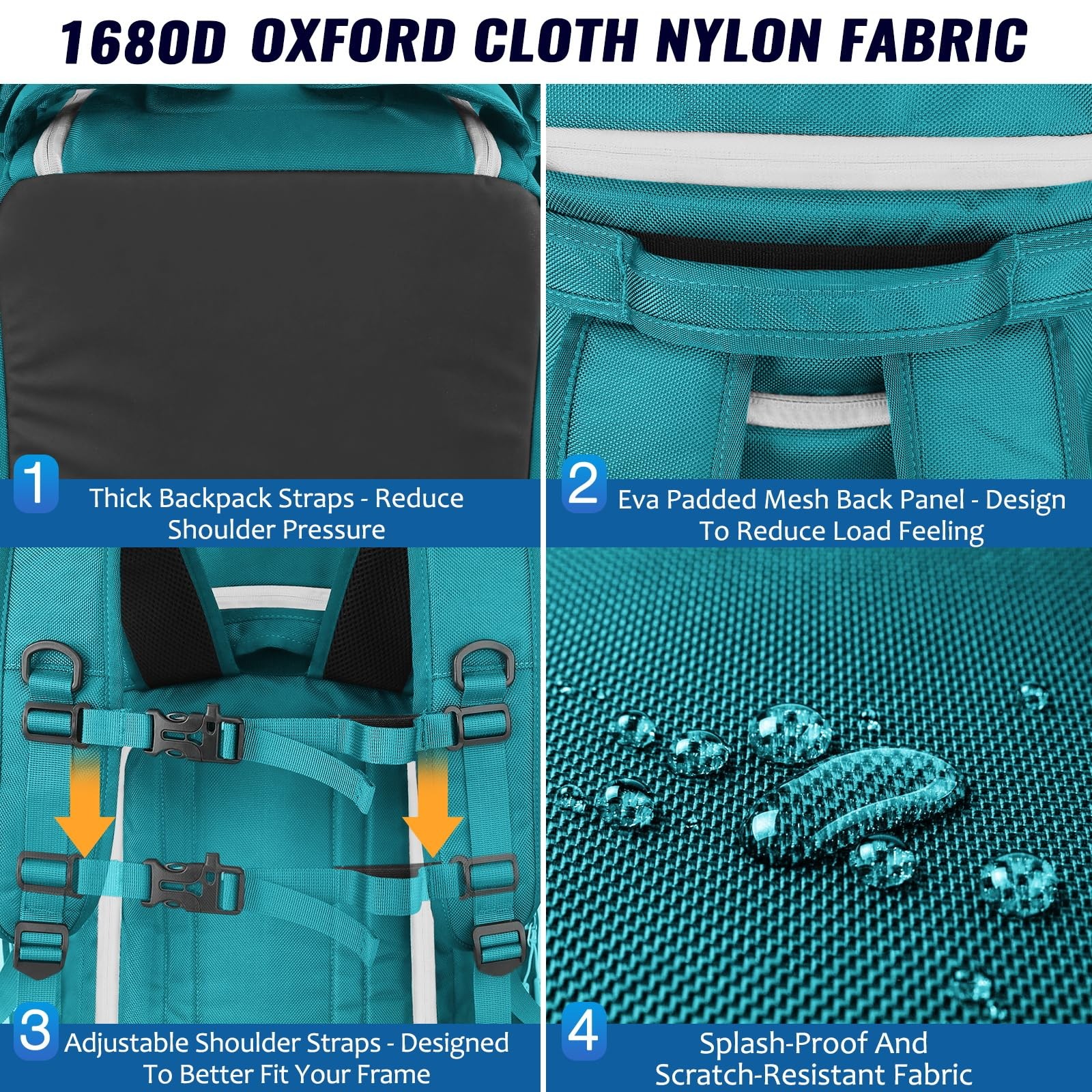 1680D OXFORD CLOTH NYLON FABRIC

1 Thick Backpack Straps - Reduce Shoulder Pressure

2 Eva Padded Mesh Back Panel - Design To Reduce Load Feeling

3 Adjustable Shoulder Straps - Designed To Better Fit Your Frame

4 Splash-Proof And Scratch-Resistant Fabric