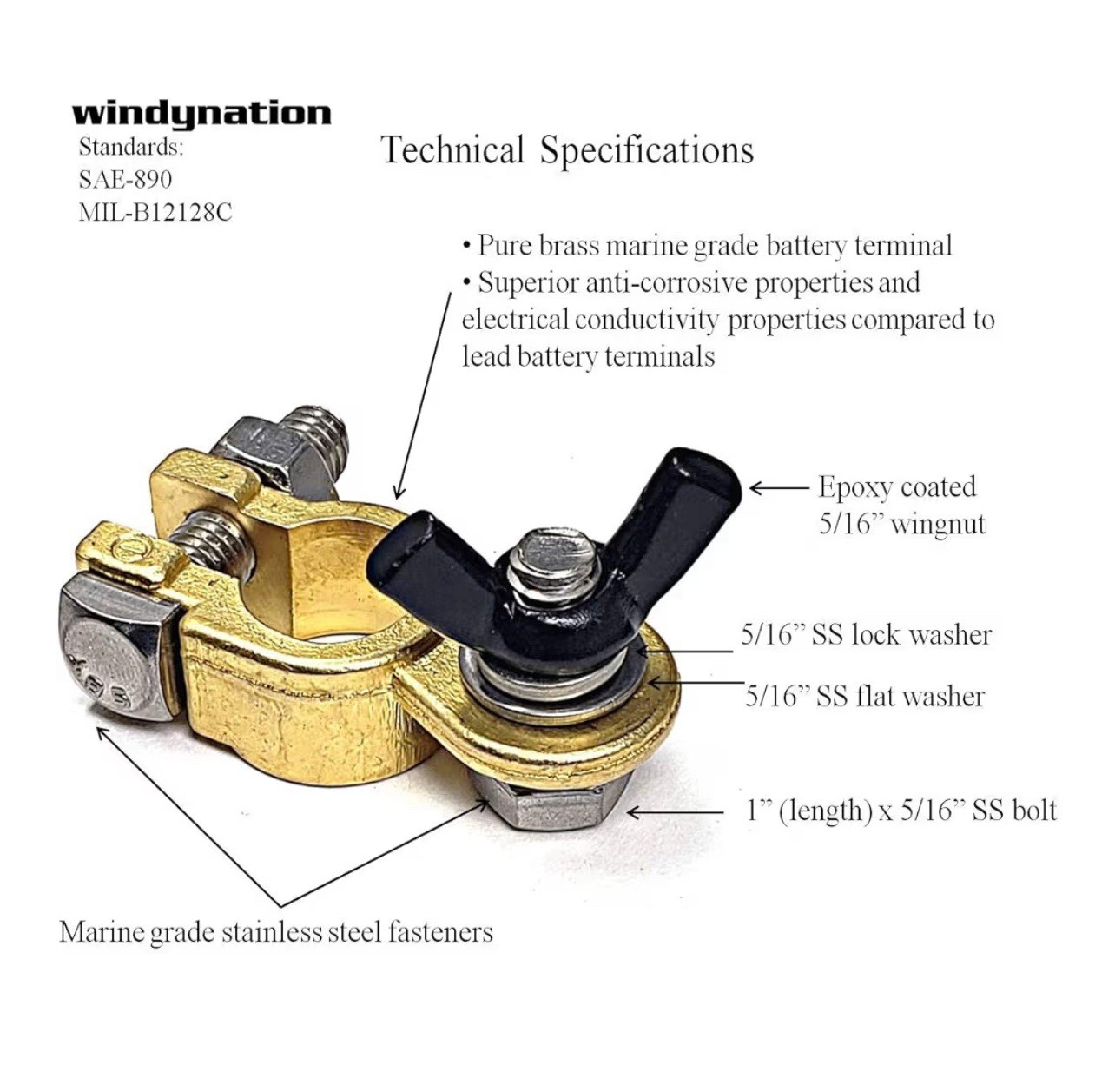 windynation
Standards:
SAE-890
MIL-B12128C

Technical Specifications

• Pure brass marine grade battery terminal
• Superior anti-corrosive properties and electrical conductivity properties compared to lead battery terminals

Epoxy coated 5/16” wingnut

5/16” SS lock washer

5/16” SS flat washer

1” (length) x 5/16” SS bolt

Marine grade stainless steel fasteners