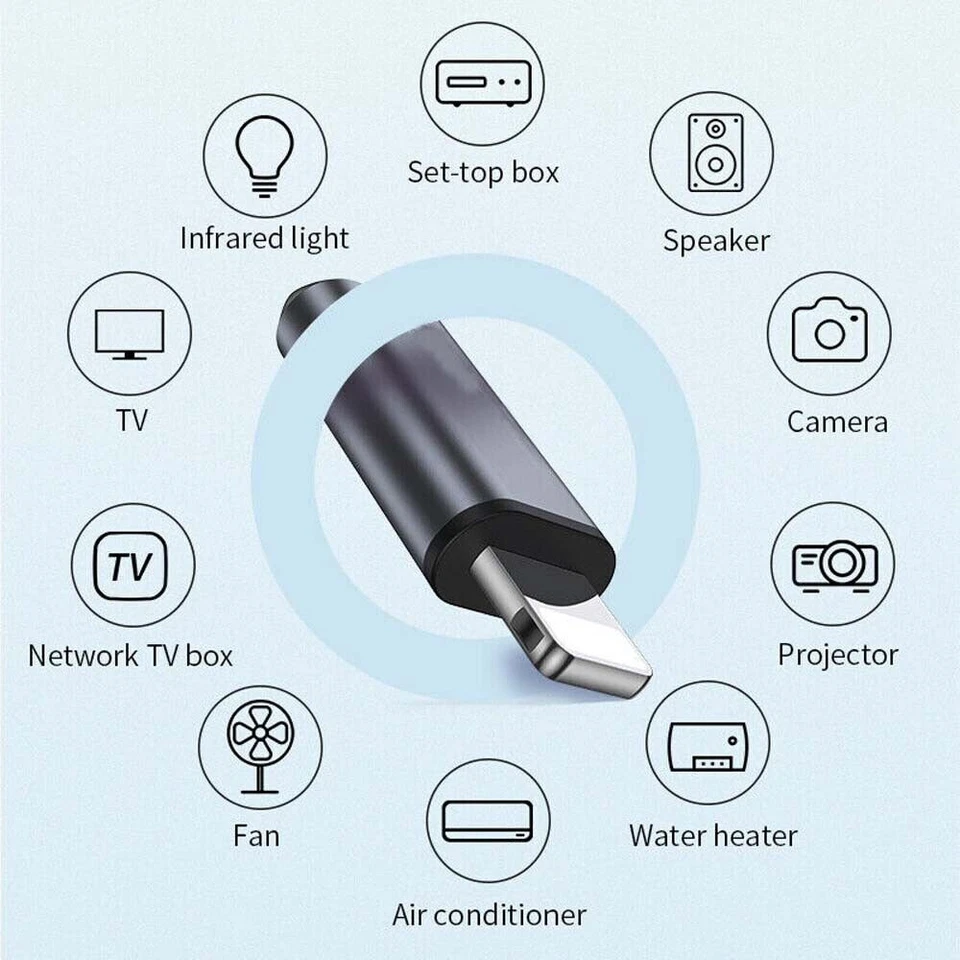 Set-top box

Infrared light

Speaker

TV

Camera

TV

Network TV box

Projector

Fan

Water heater

Air conditioner