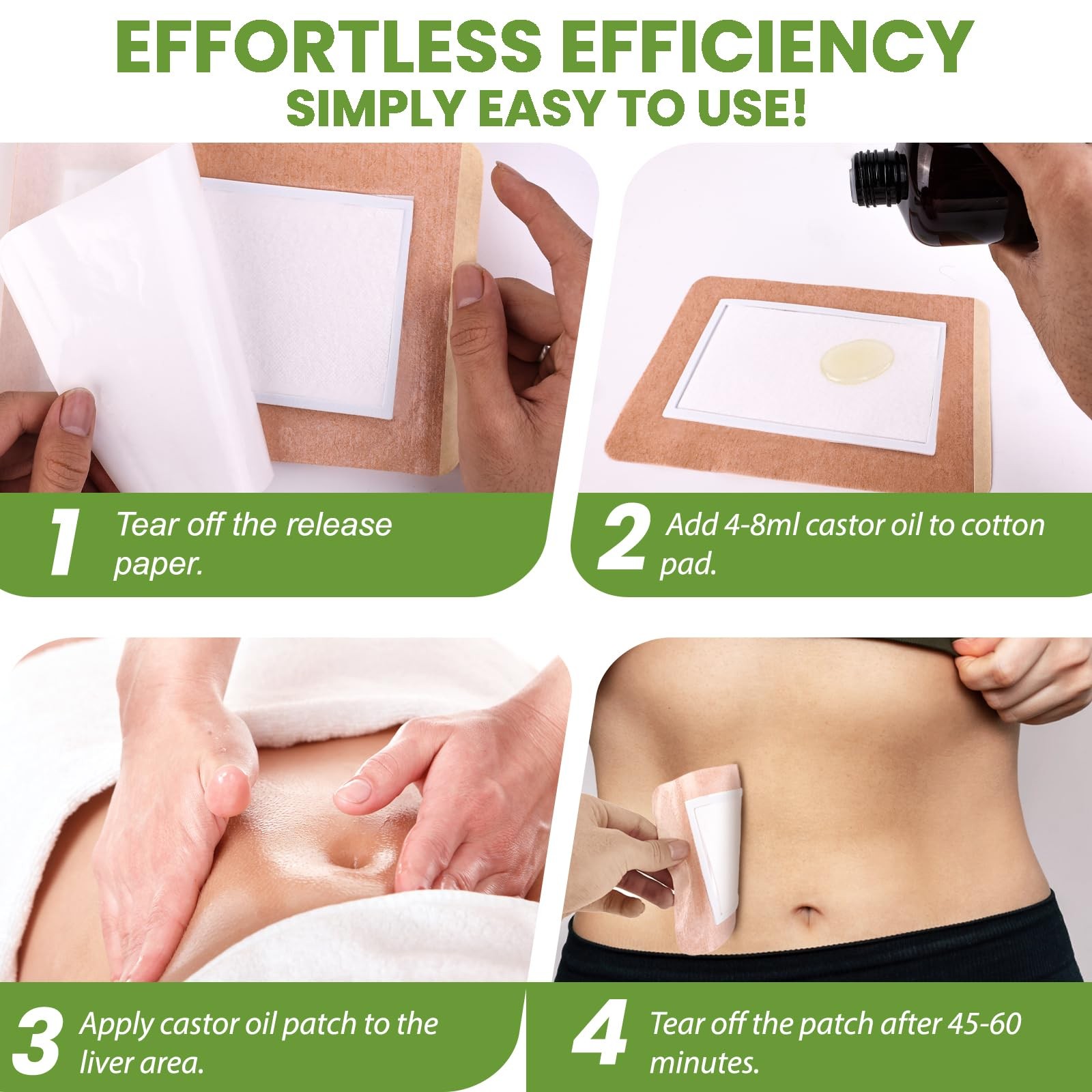 EFFORTLESS EFFICIENCY
SIMPLY EASY TO USE!

1 Tear off the release paper.

2 Add 4-8ml castor oil to cotton pad.

3 Apply castor oil patch to the liver area.

4 Tear off the patch after 45-60 minutes.