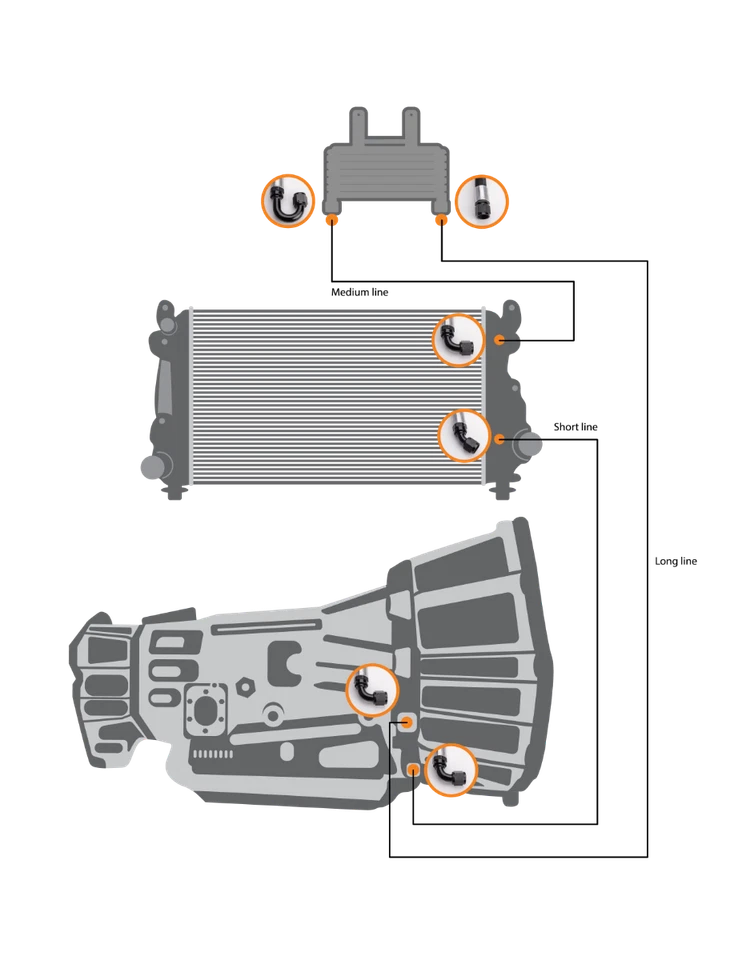 Medium line

Short line

Long line