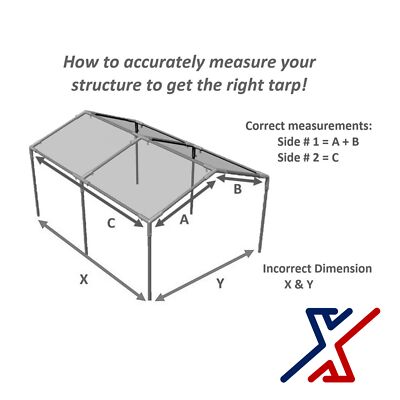 How to accurately measure your structure to get the right tarp!

Correct measurements:
Side # 1 = A + B
Side # 2 = C

B

C

A

X

Y

Incorrect Dimension
X & Y