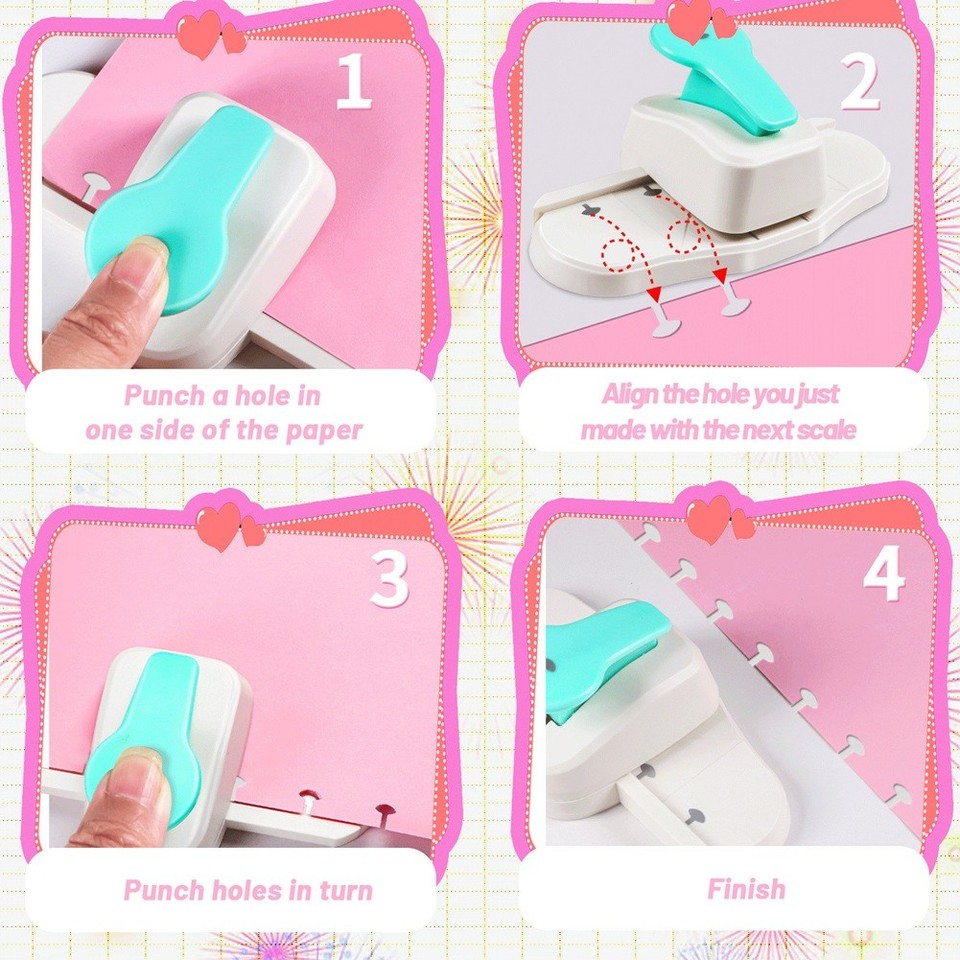 1

Punch a hole in one side of the paper

2

Align the hole you just made with the next scale

3

Punch holes in turn

4

Finish