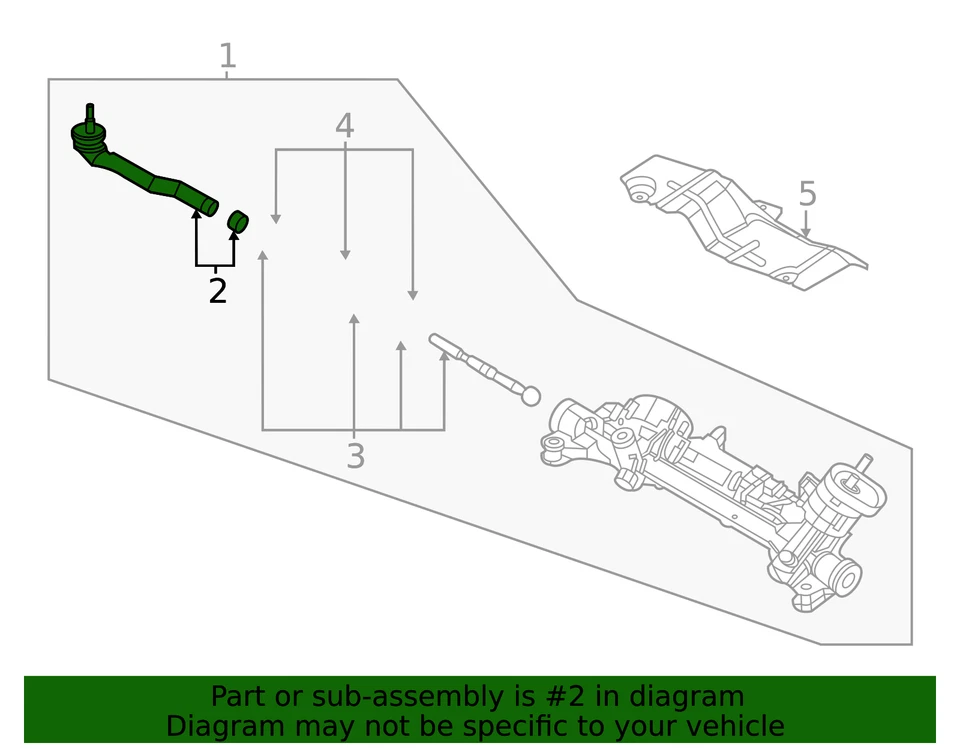 1
4
5
2
3
Part or sub-assembly is #2 in diagram
Diagram may not be specific to your vehicle