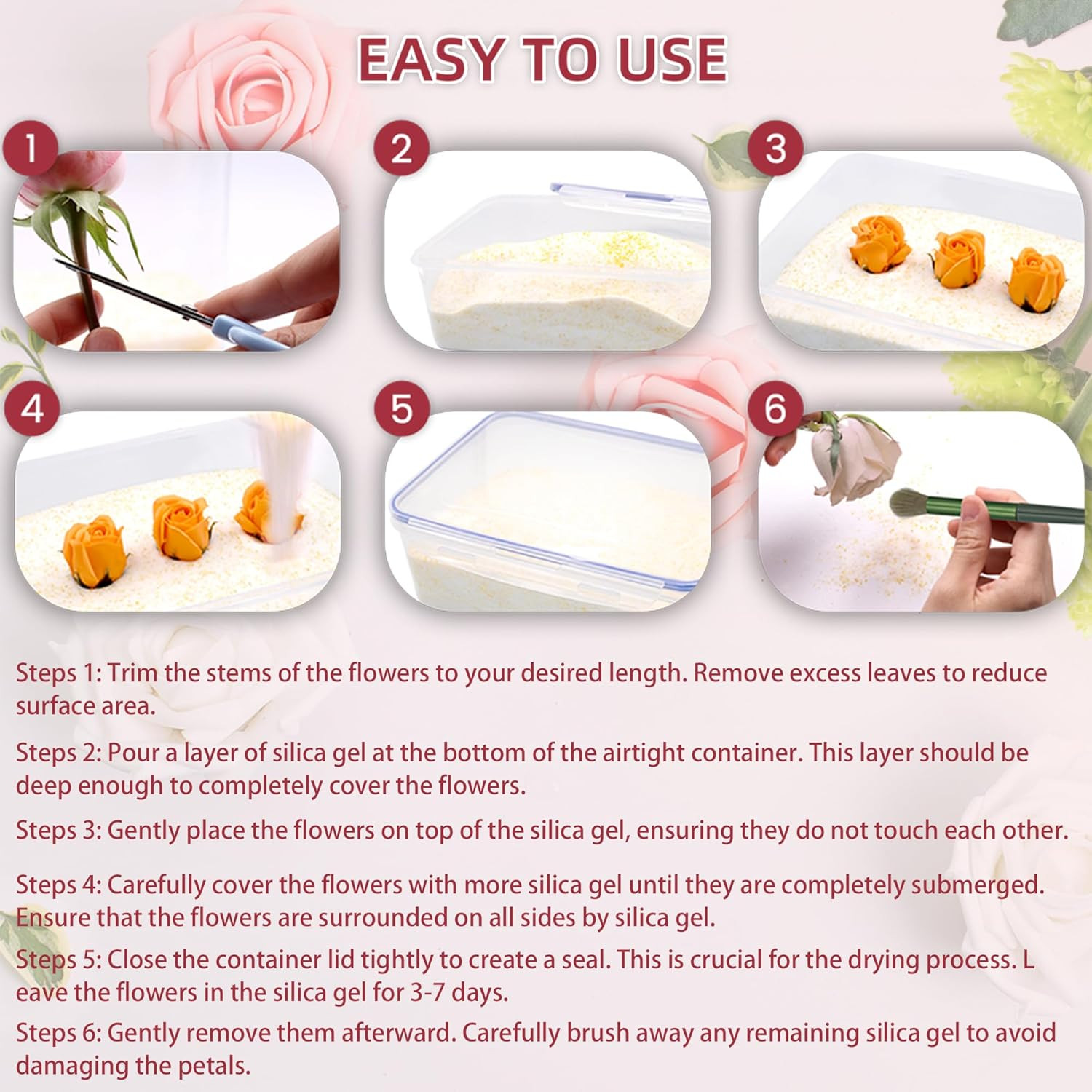 EASY TO USE

1

2

3

4

5

6

Steps 1: Trim the stems of the flowers to your desired length. Remove excess leaves to reduce surface area.

Steps 2: Pour a layer of silica gel at the bottom of the airtight container. This layer should be deep enough to completely cover the flowers.

Steps 3: Gently place the flowers on top of the silica gel, ensuring they do not touch each other.

Steps 4: Carefully cover the flowers with more silica gel until they are completely submerged. Ensure that the flowers are surrounded on all sides by silica gel.

Steps 5: Close the container lid tightly to create a seal. This is crucial for the drying process. L eave the flowers in the silica gel for 3-7 days.

Steps 6: Gently remove them afterward. Carefully brush away any remaining silica gel to avoid damaging the petals.