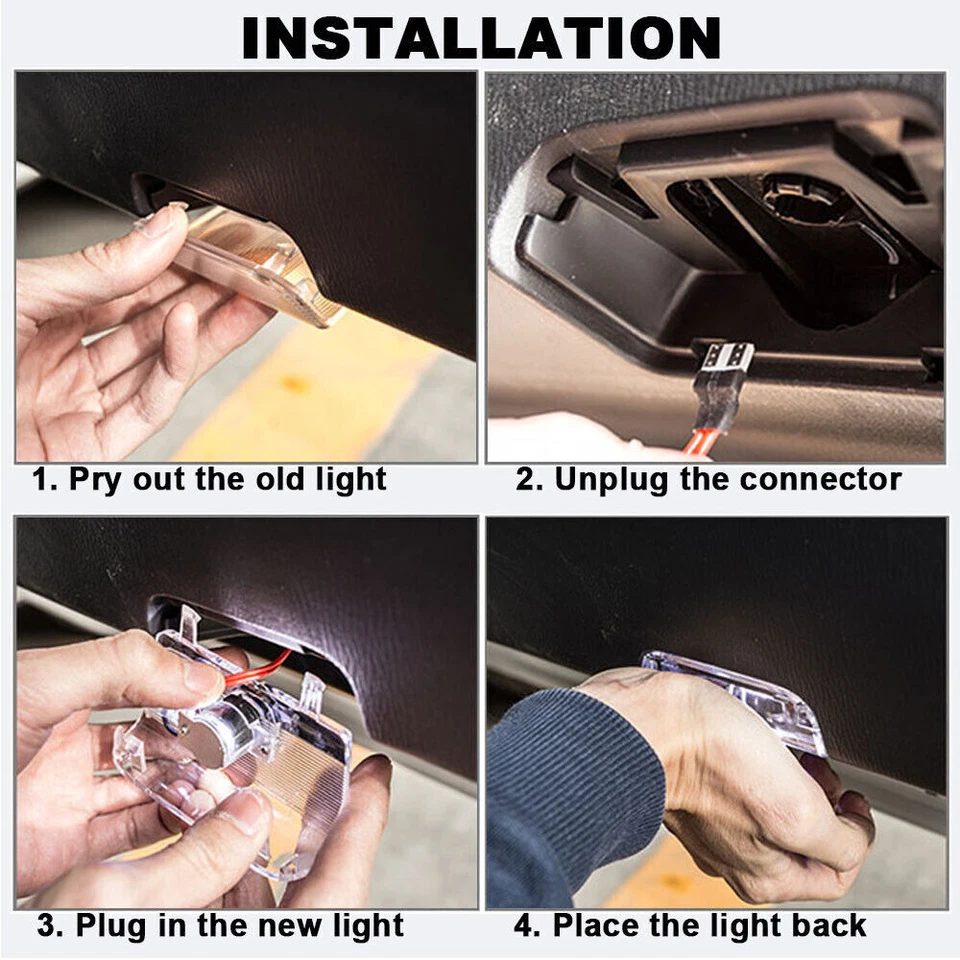 INSTALLATION

1. Pry out the old light

2. Unplug the connector

3. Plug in the new light

4. Place the light back