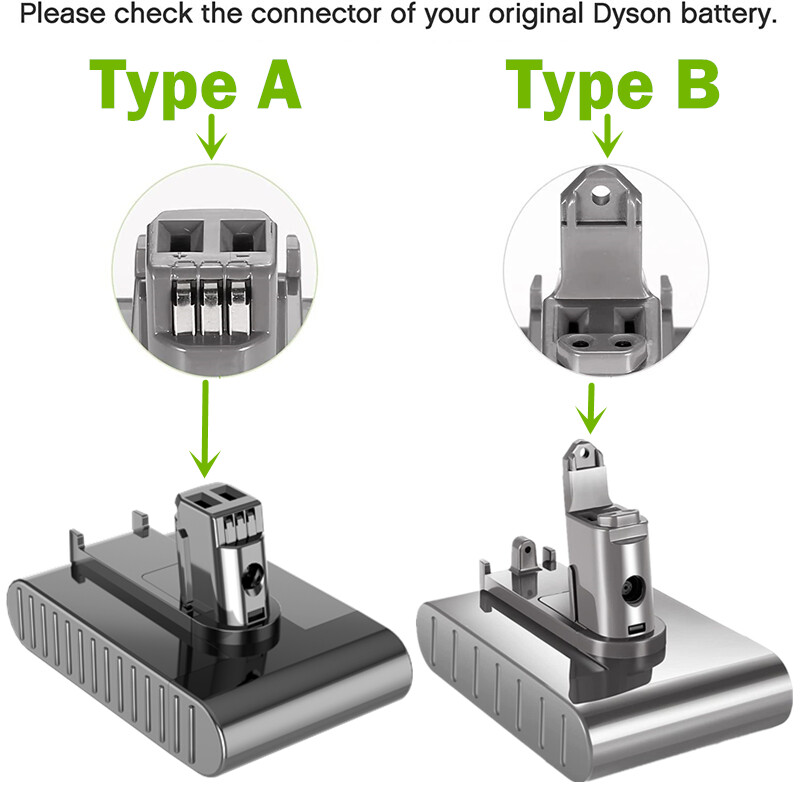 Please check the connector of your original Dyson battery.

Type A

Type B