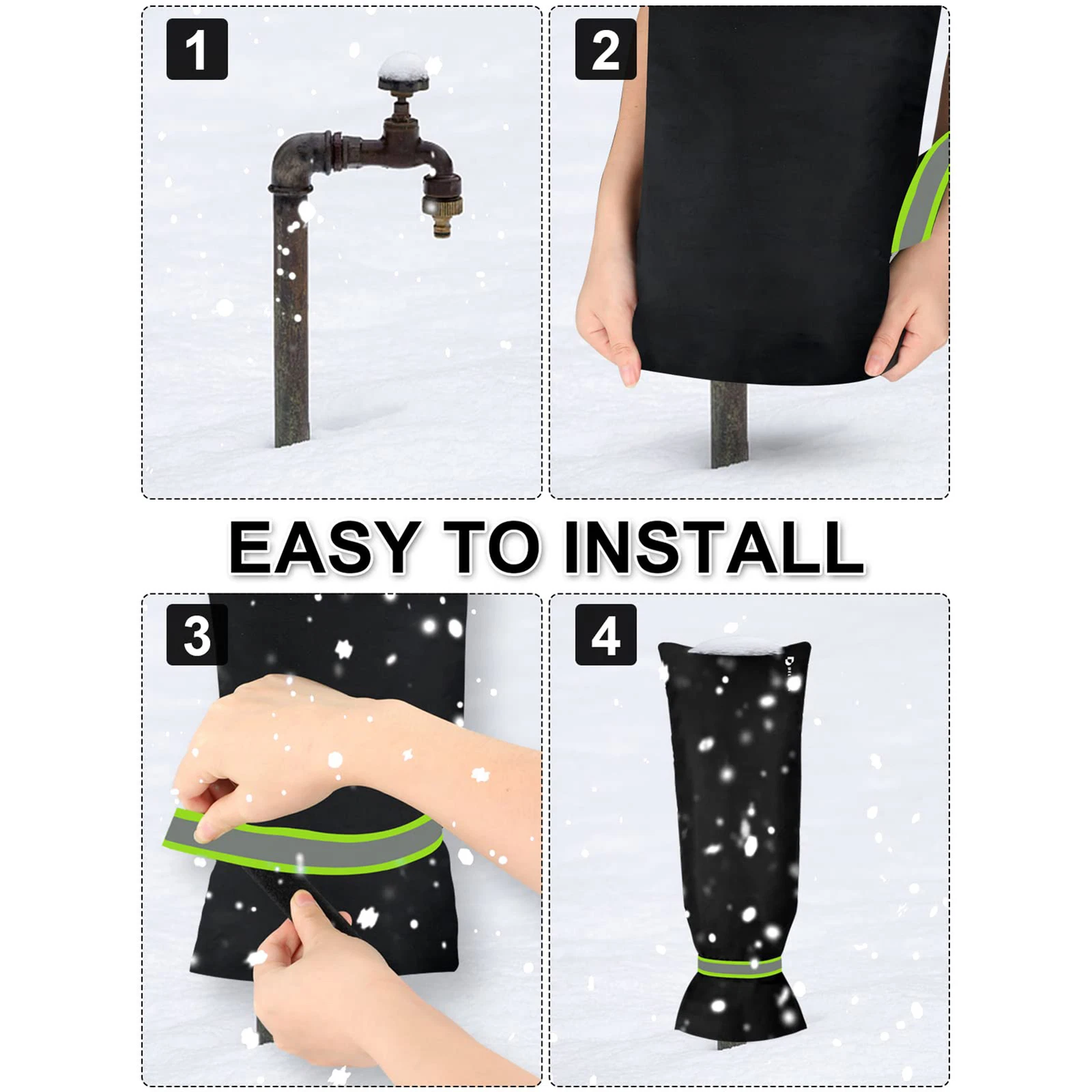 1

2

EASY TO INSTALL

3

4