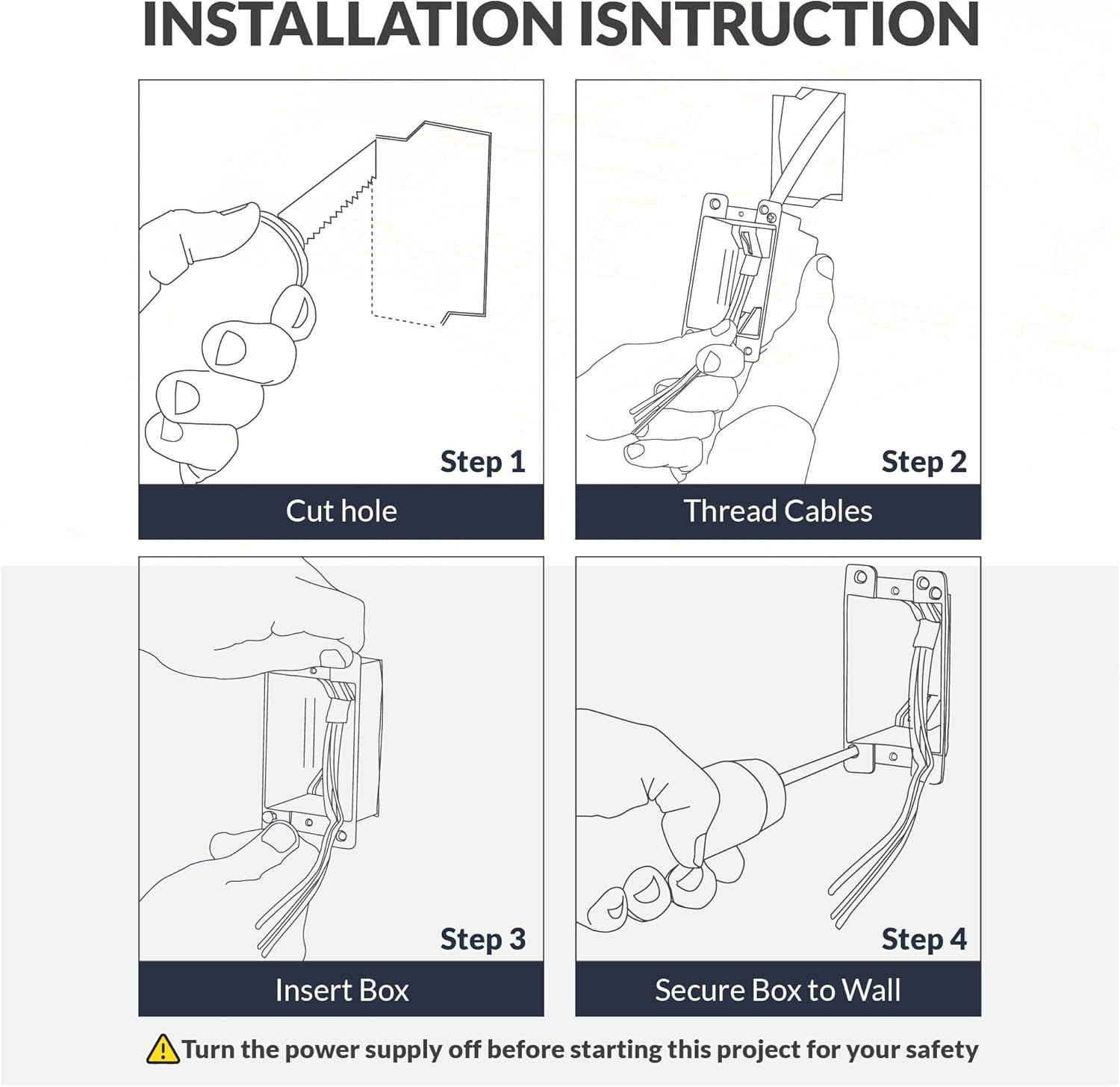 INSTALLATION ISNTRUCTION

Step 1

Cut hole

Step 2

Thread Cables

Step 3

Insert Box

Step 4

Secure Box to Wall

Turn the power supply off before starting this project for your safety