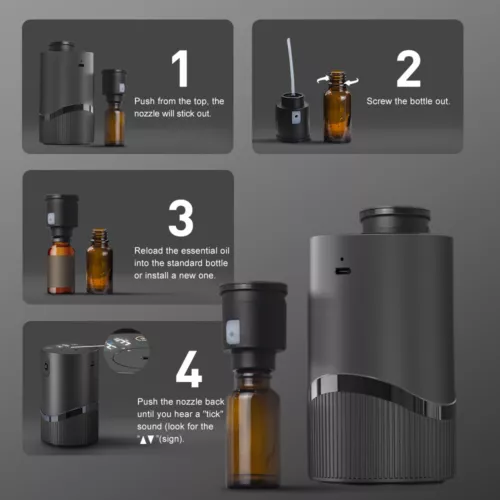 1
Push from the top, the nozzle will stick out.

2
Screw the bottle out.

3
Reload the essential oil into the standard bottle or install a new one.

4
Push the nozzle back until you hear a "tick" sound (look for the "▲▼"(sign).