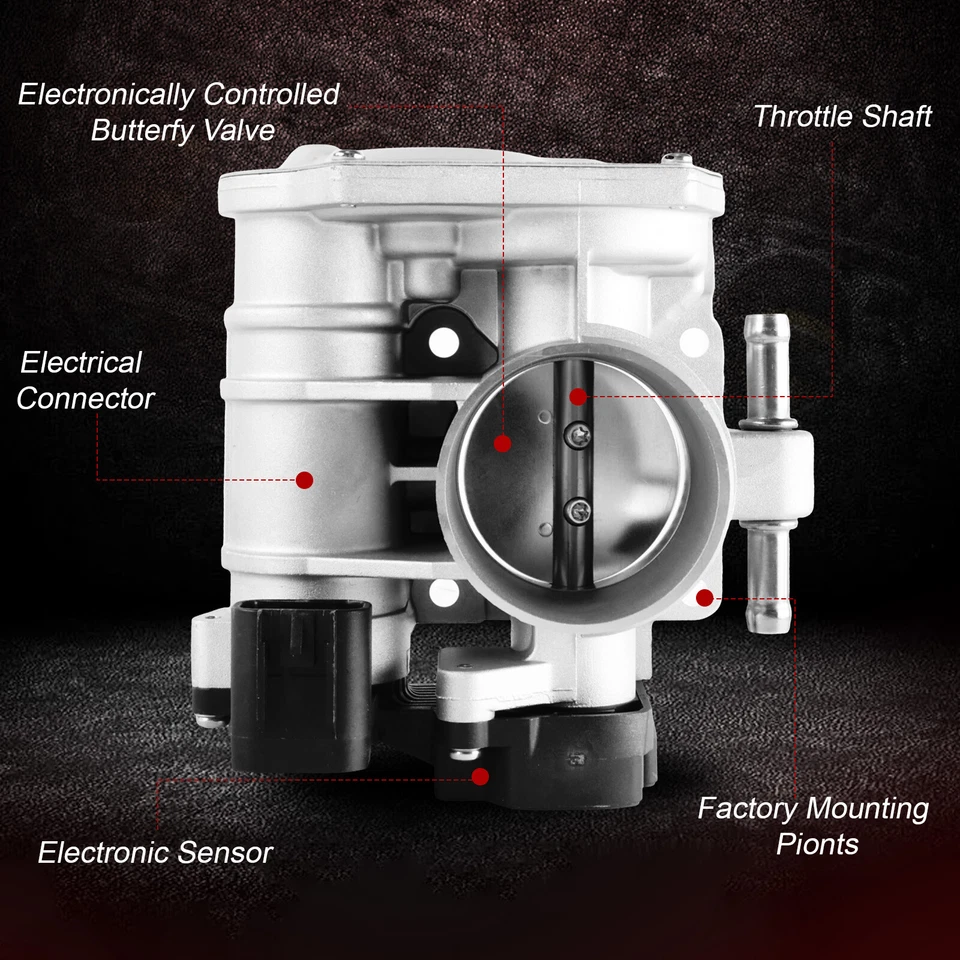 Electronically Controlled Butterfy Valve

Throttle Shaft

Electrical Connector

Electronic Sensor

Factory Mounting Pionts