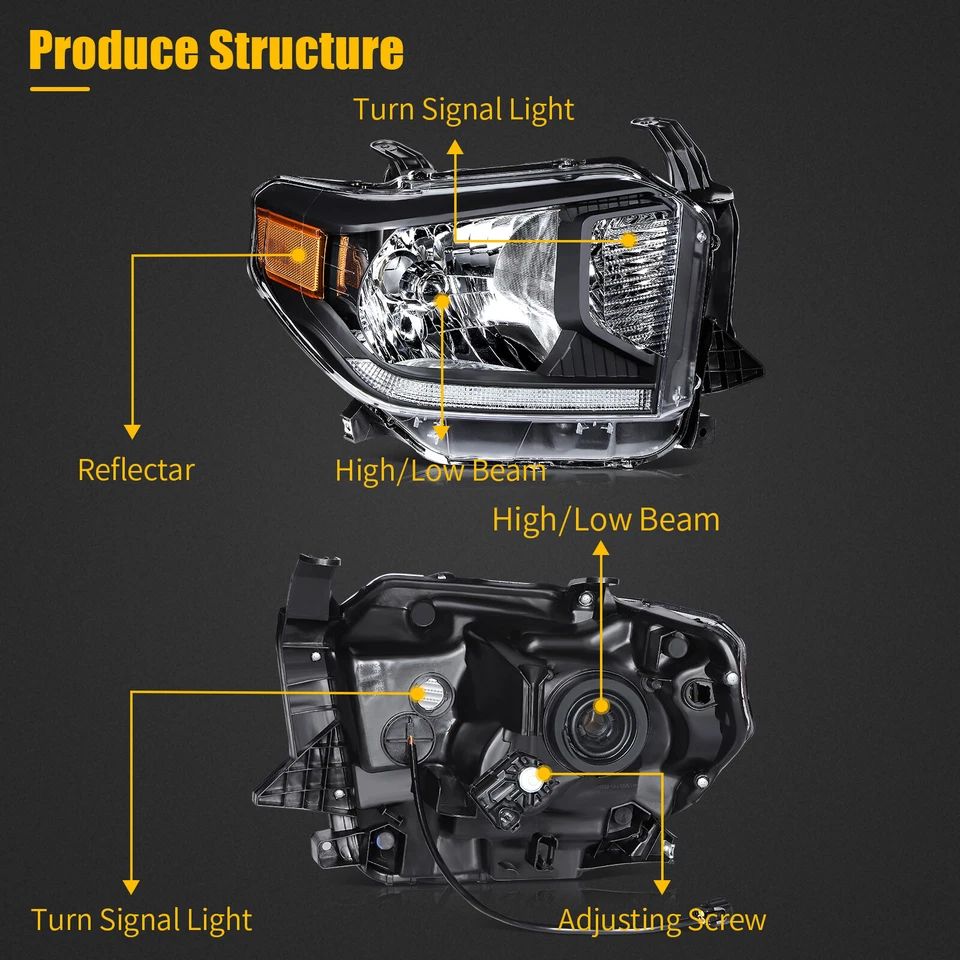 Produce Structure

Turn Signal Light

Reflectar

High/Low Beam

High/Low Beam

Turn Signal Light

Adjusting Screw