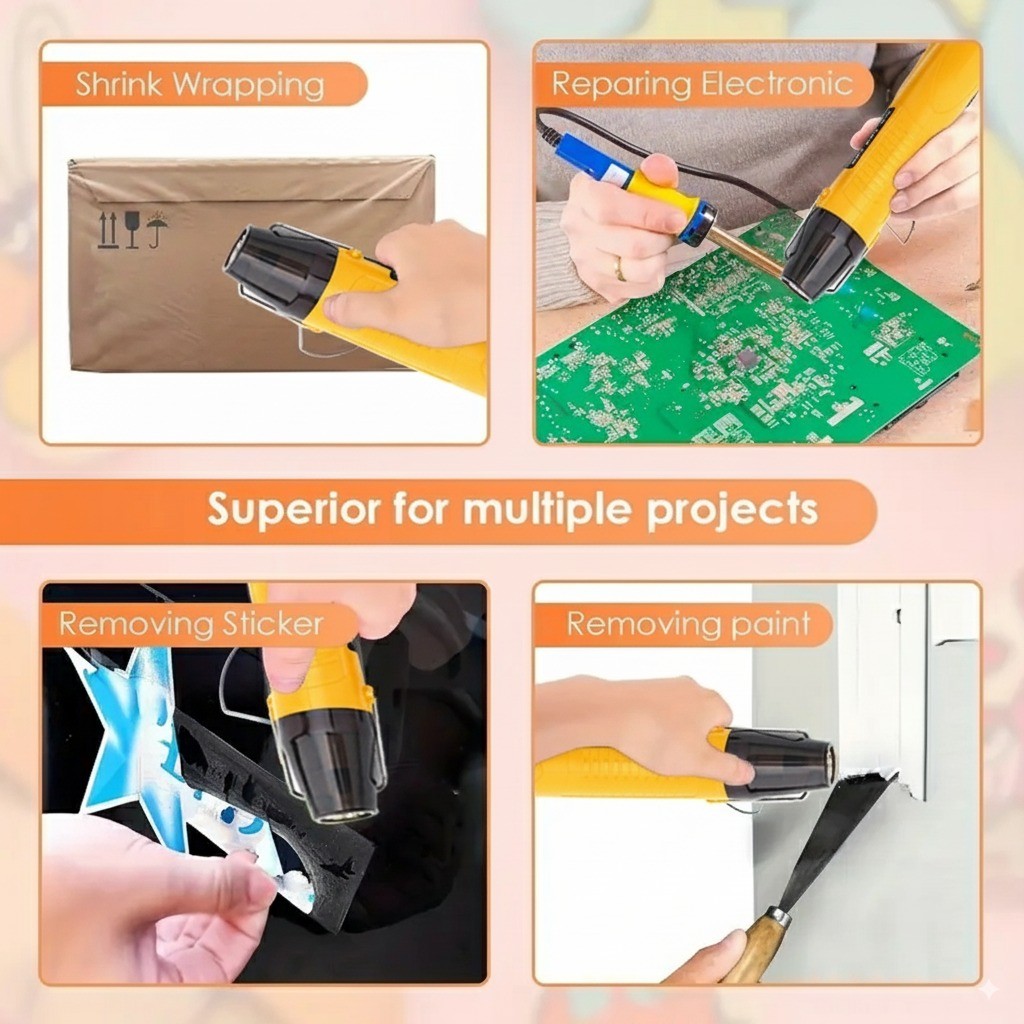 Shrink Wrapping

Reparing Electronic

Superior for multiple projects

Removing Sticker

Removing paint