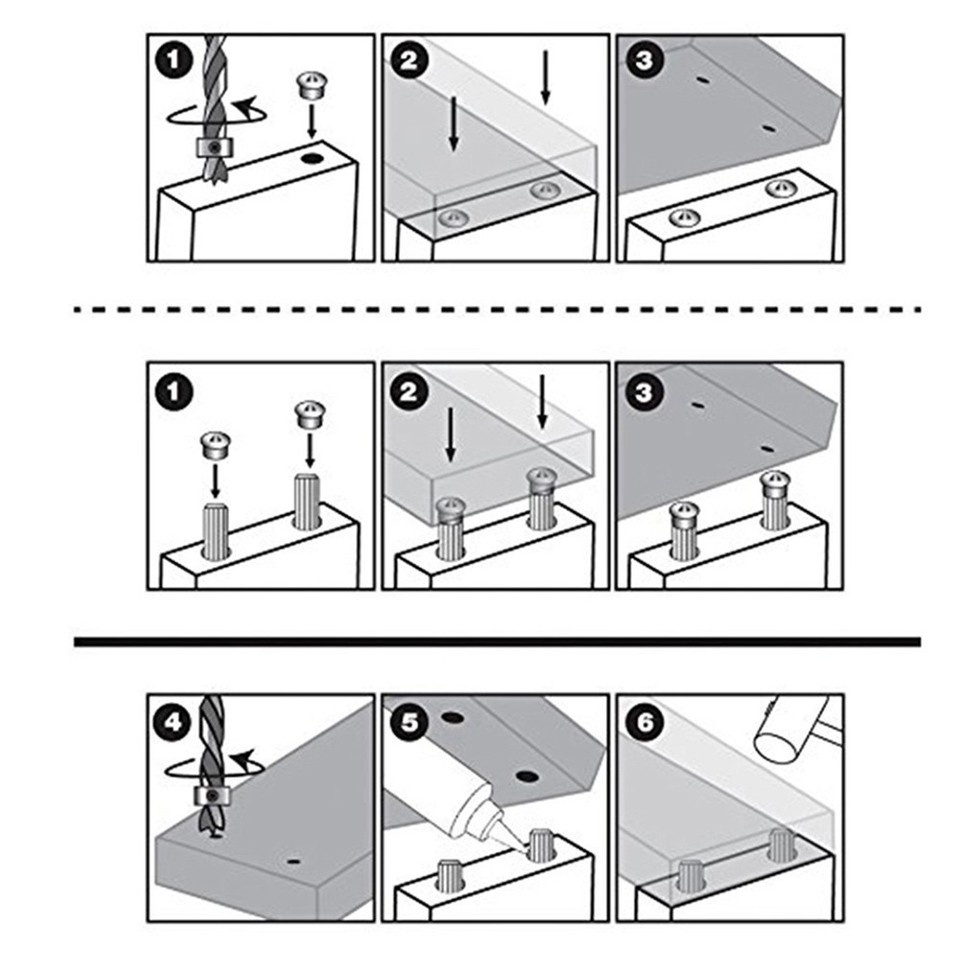 1
2
3
1
2
3
4
5
6