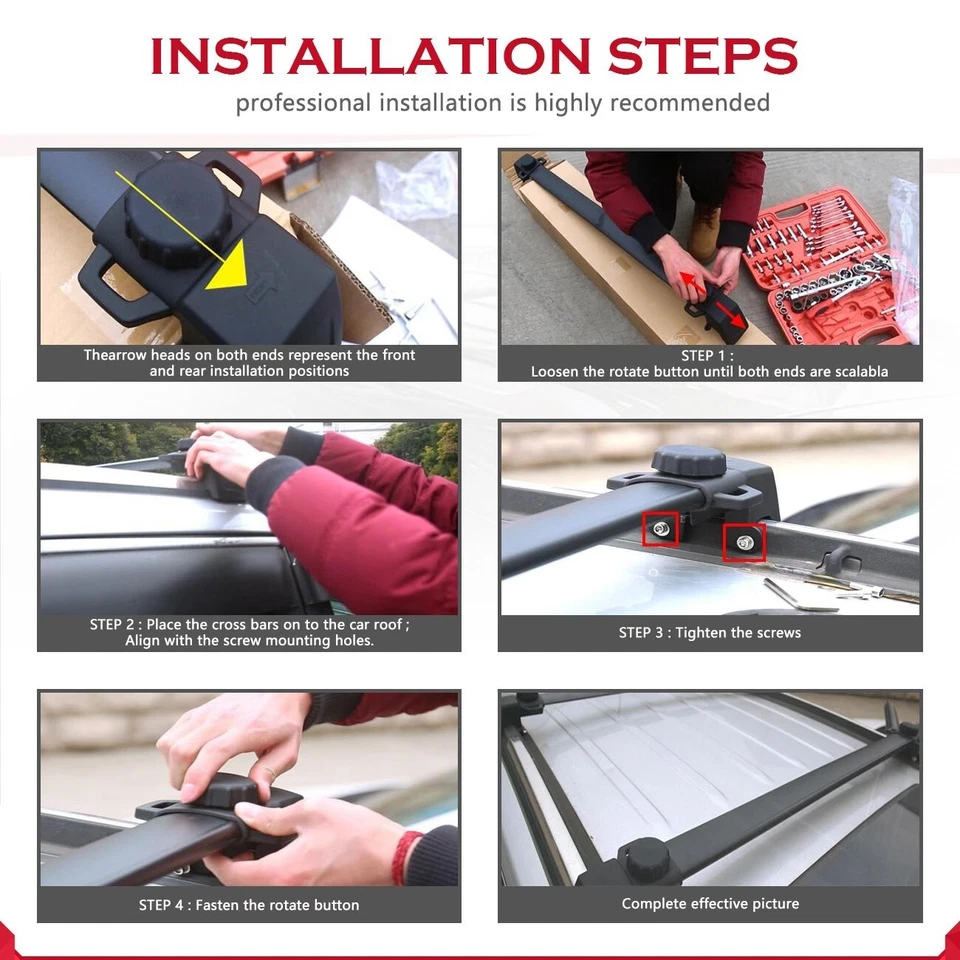 INSTALLATION STEPS

professional installation is highly recommended

Thearrow heads on both ends represent the front and rear installation positions

STEP 1 :
Loosen the rotate button until both ends are scalabla

STEP 2 : Place the cross bars on to the car roof ;
Align with the screw mounting holes.

STEP 3 : Tighten the screws

STEP 4 : Fasten the rotate button

Complete effective picture