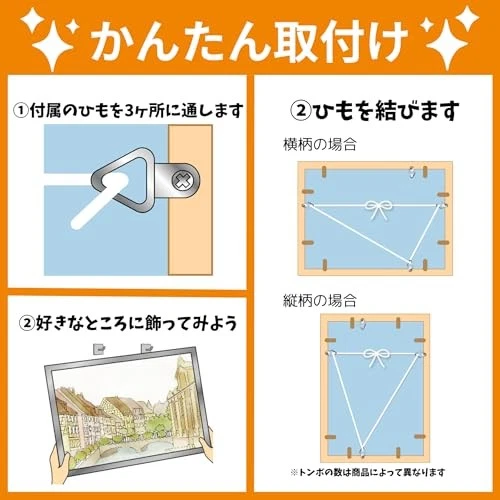 かんたん取付け

①付属のひもを3ヶ所に通します

②好きなところに飾ってみよう

②ひもを結びます

横柄の場合

縦柄の場合

※トンボの数は商品によって異なります