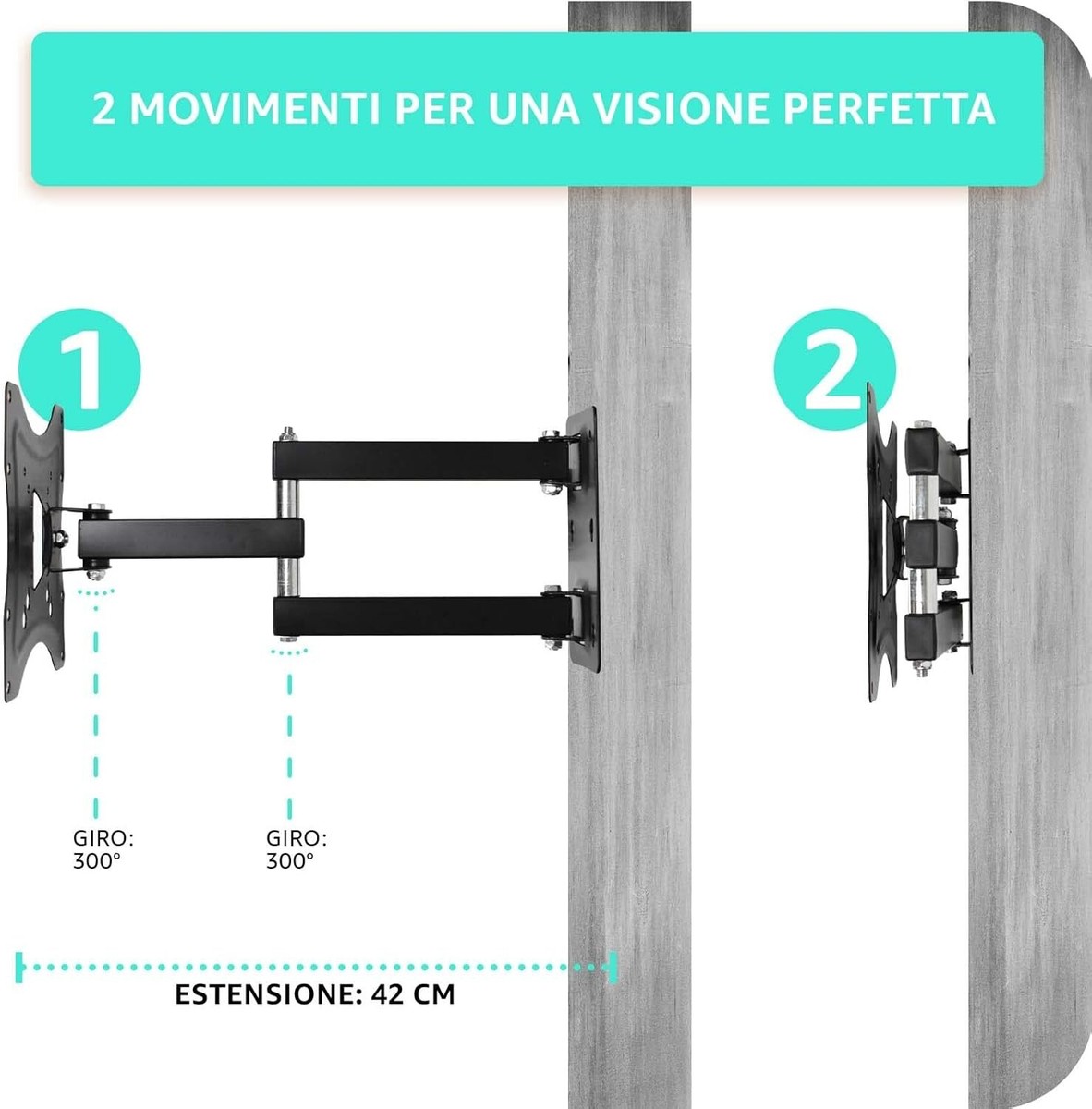 2 MOVIMENTI PER UNA VISIONE PERFETTA

1

2

GIRO:
300°

GIRO:
300°

ESTENSIONE: 42 CM