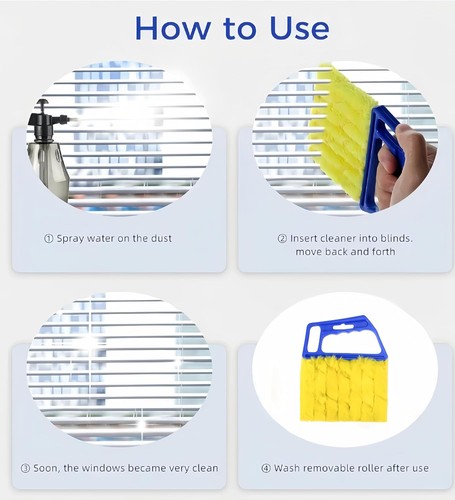 How to Use

① Spray water on the dust

② Insert cleaner into blinds. move back and forth

③ Soon, the windows became very clean

④ Wash removable roller after use