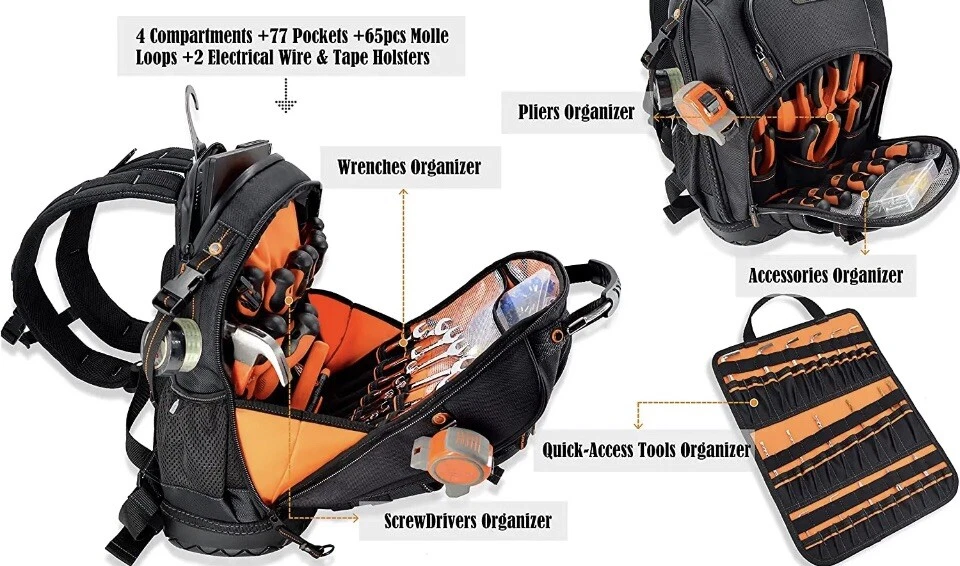 4 Compartments +77 Pockets +65pcs Molle Loops +2 Electrical Wire & Tape Holsters

Wrenches Organizer

Pliers Organizer

Accessories Organizer

Quick-Access Tools Organizer

ScrewDrivers Organizer