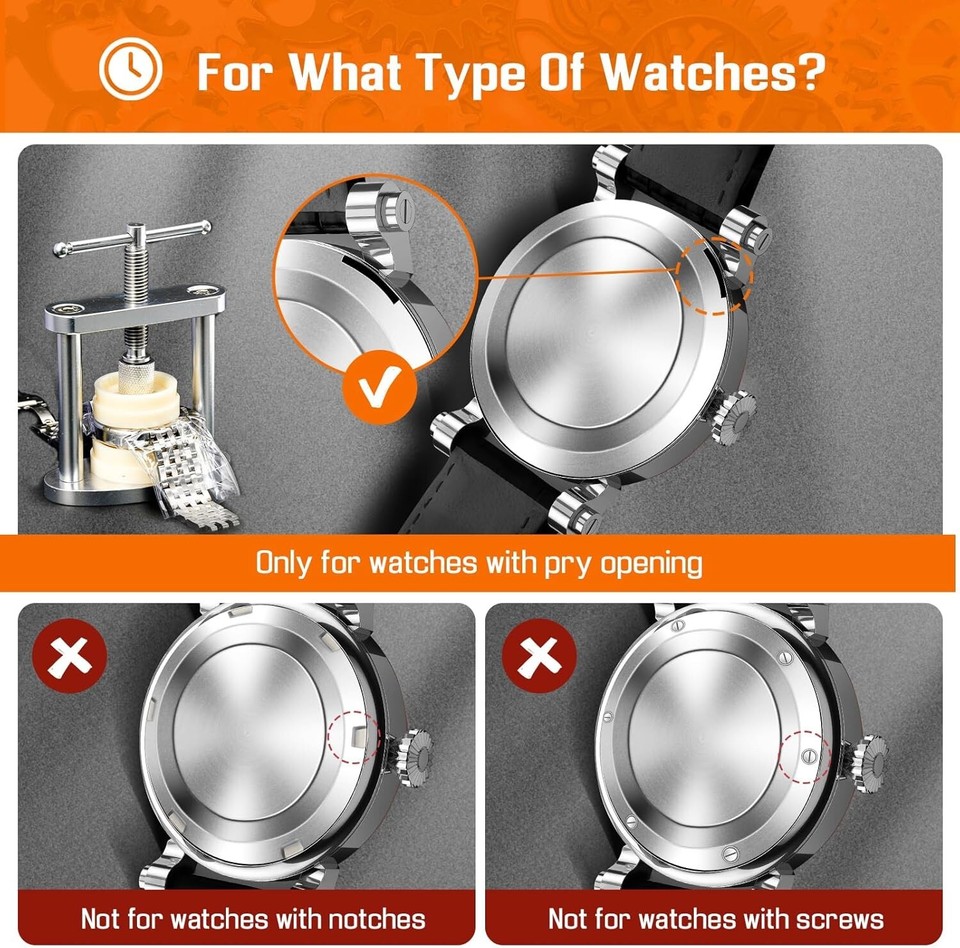 For What Type Of Watches?

Only for watches with pry opening

Not for watches with notches

Not for watches with screws