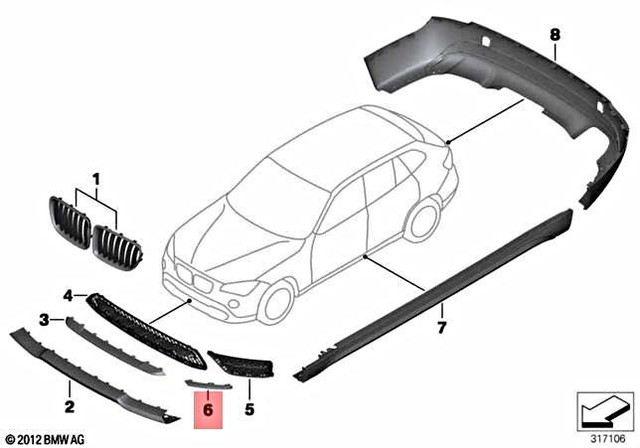 8
1
4
3
7
2
6
5
© 2012 BMW AG
317106