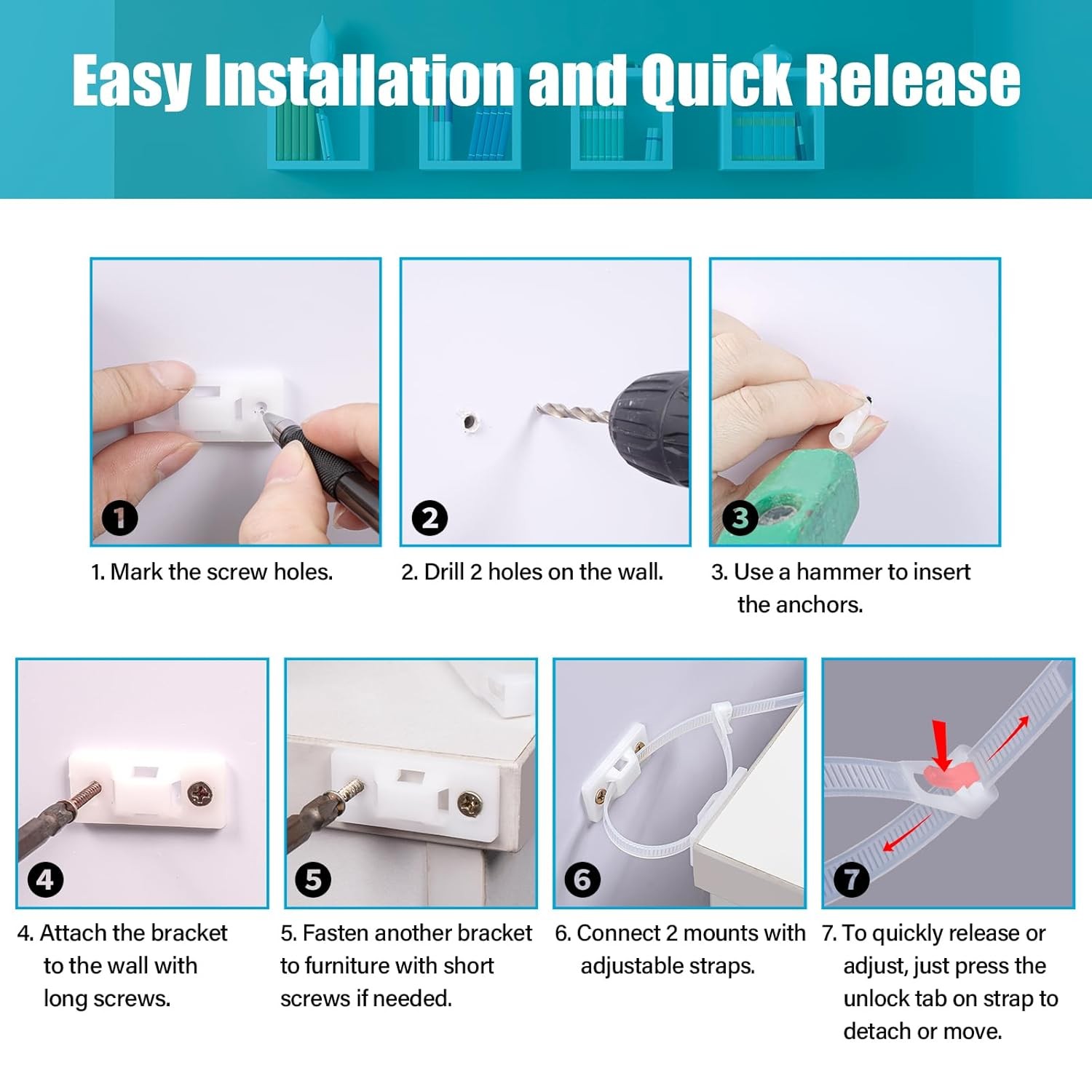 Easy Installation and Quick Release

1

1. Mark the screw holes.

2

2. Drill 2 holes on the wall.

3

3. Use a hammer to insert the anchors.

4

4. Attach the bracket to the wall with long screws.

5

5. Fasten another bracket to furniture with short screws if needed.

6

6. Connect 2 mounts with adjustable straps.

7

7. To quickly release or adjust, just press the unlock tab on strap to detach or move.