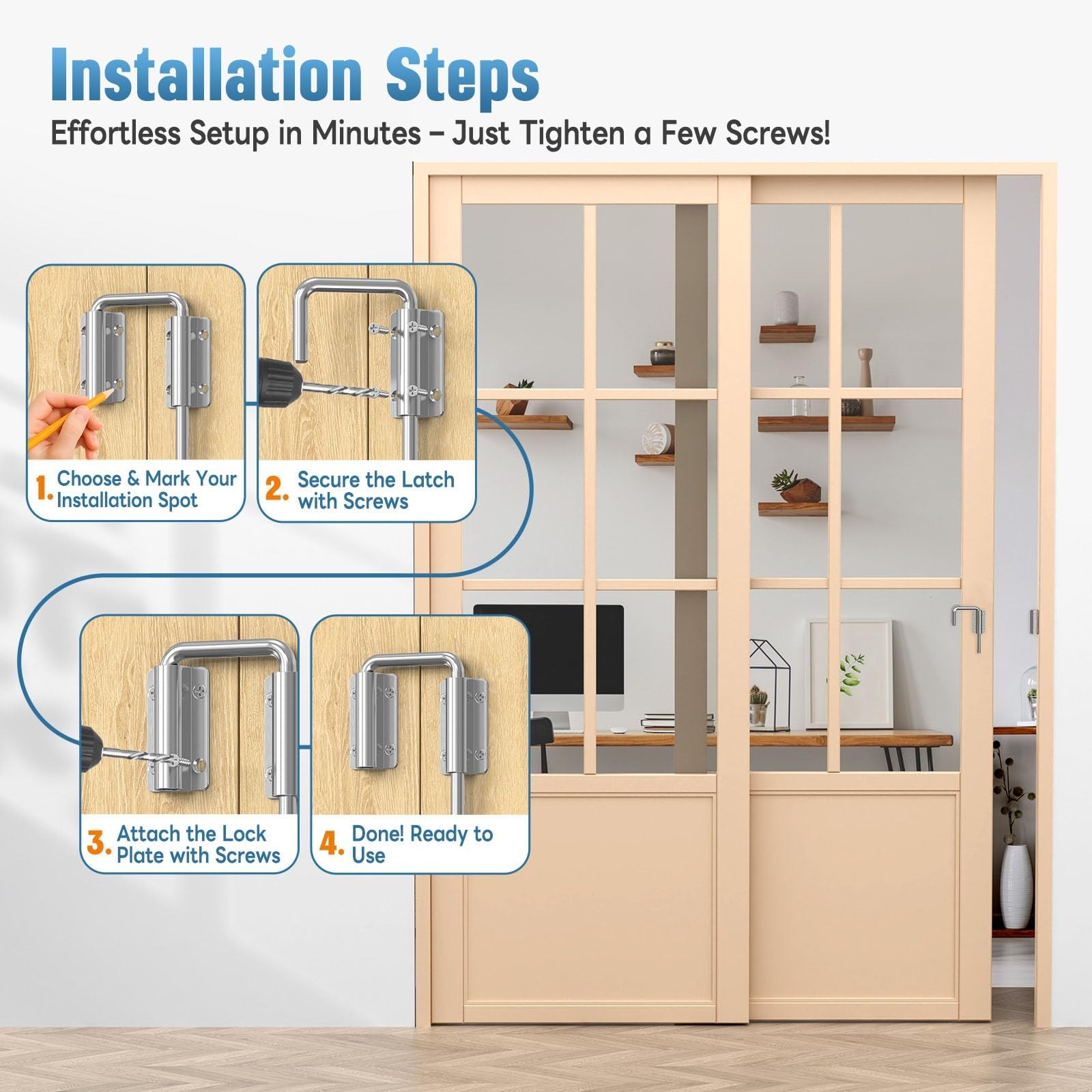 Installation Steps

Effortless Setup in Minutes – Just Tighten a Few Screws!

1. Choose & Mark Your Installation Spot

2. Secure the Latch with Screws

3. Attach the Lock Plate with Screws

4. Done! Ready to Use